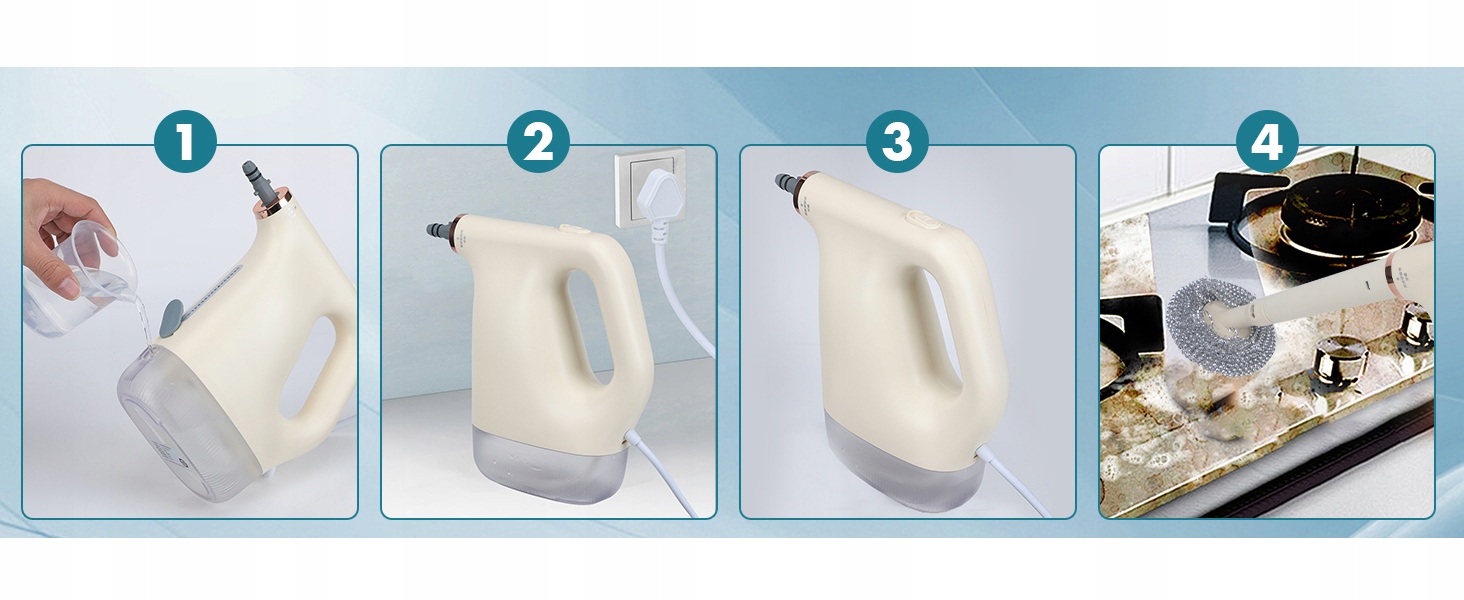 1
2
3
4