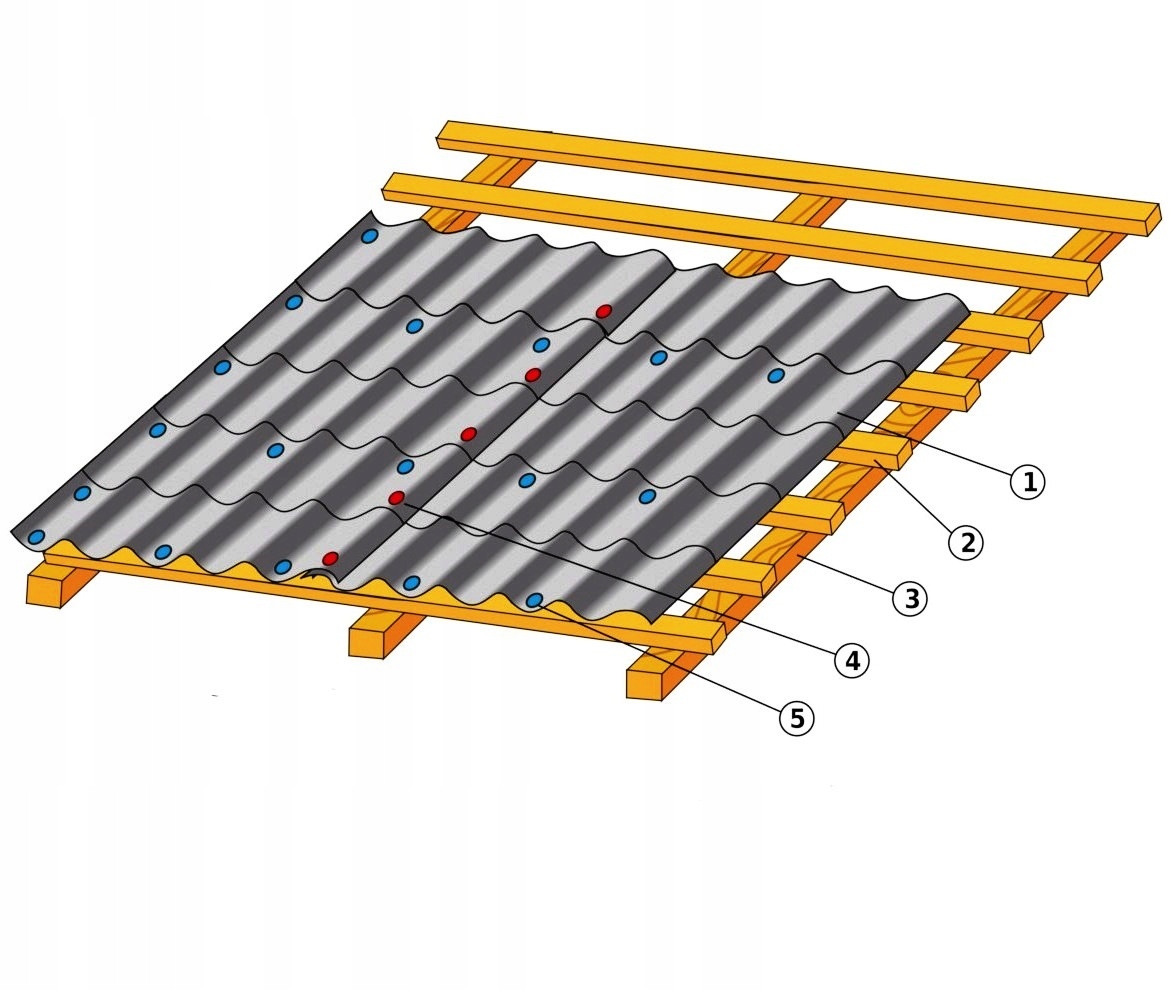 1
2
3
4
5