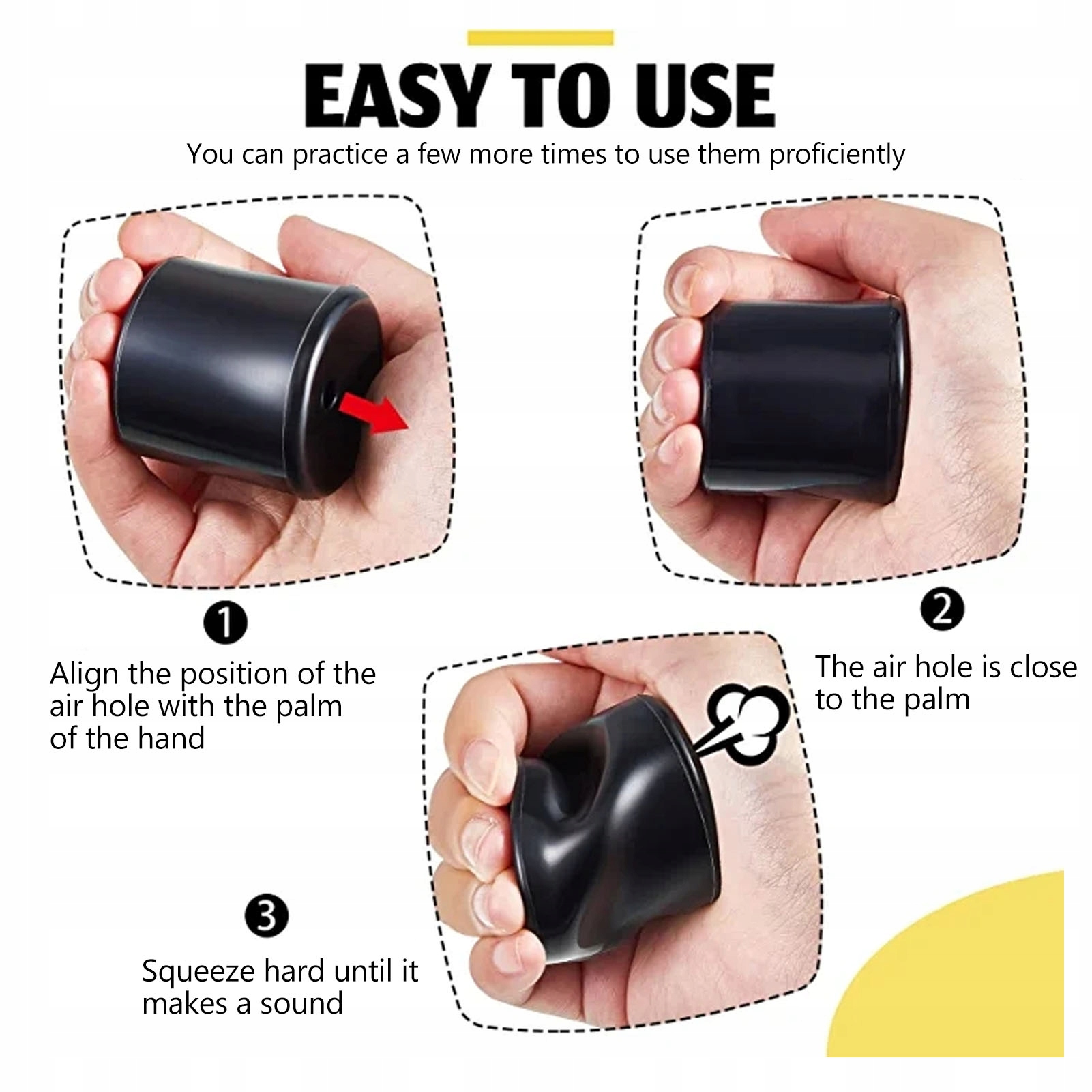 EASY TO USE

You can practice a few more times to use them proficiently

❶

Align the position of the air hole with the palm of the hand

❷

The air hole is close to the palm

❸

Squeeze hard until it makes a sound