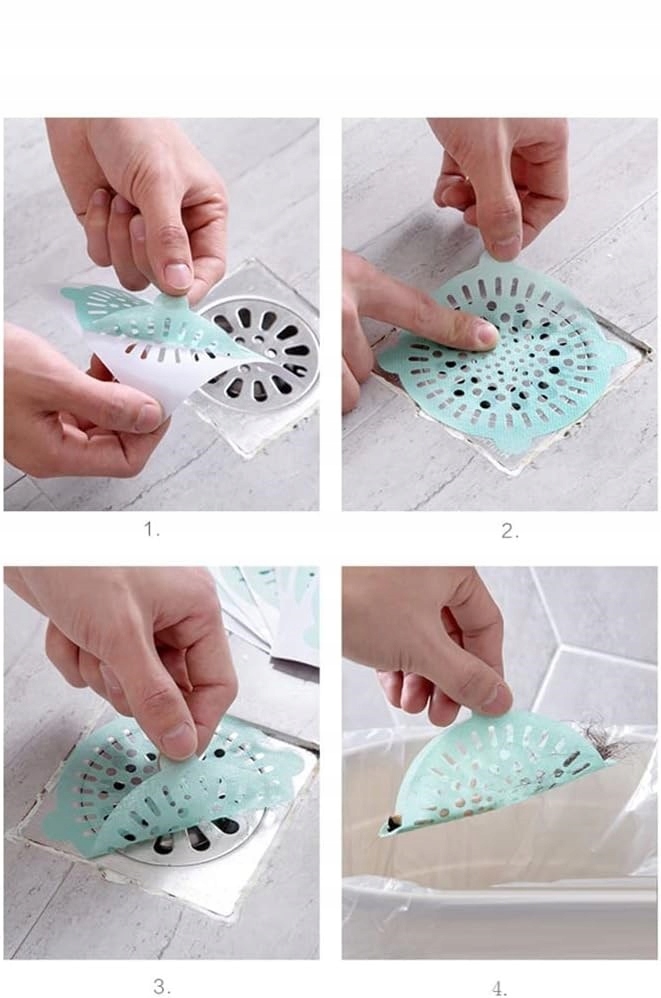 1.

2.

3.

4.