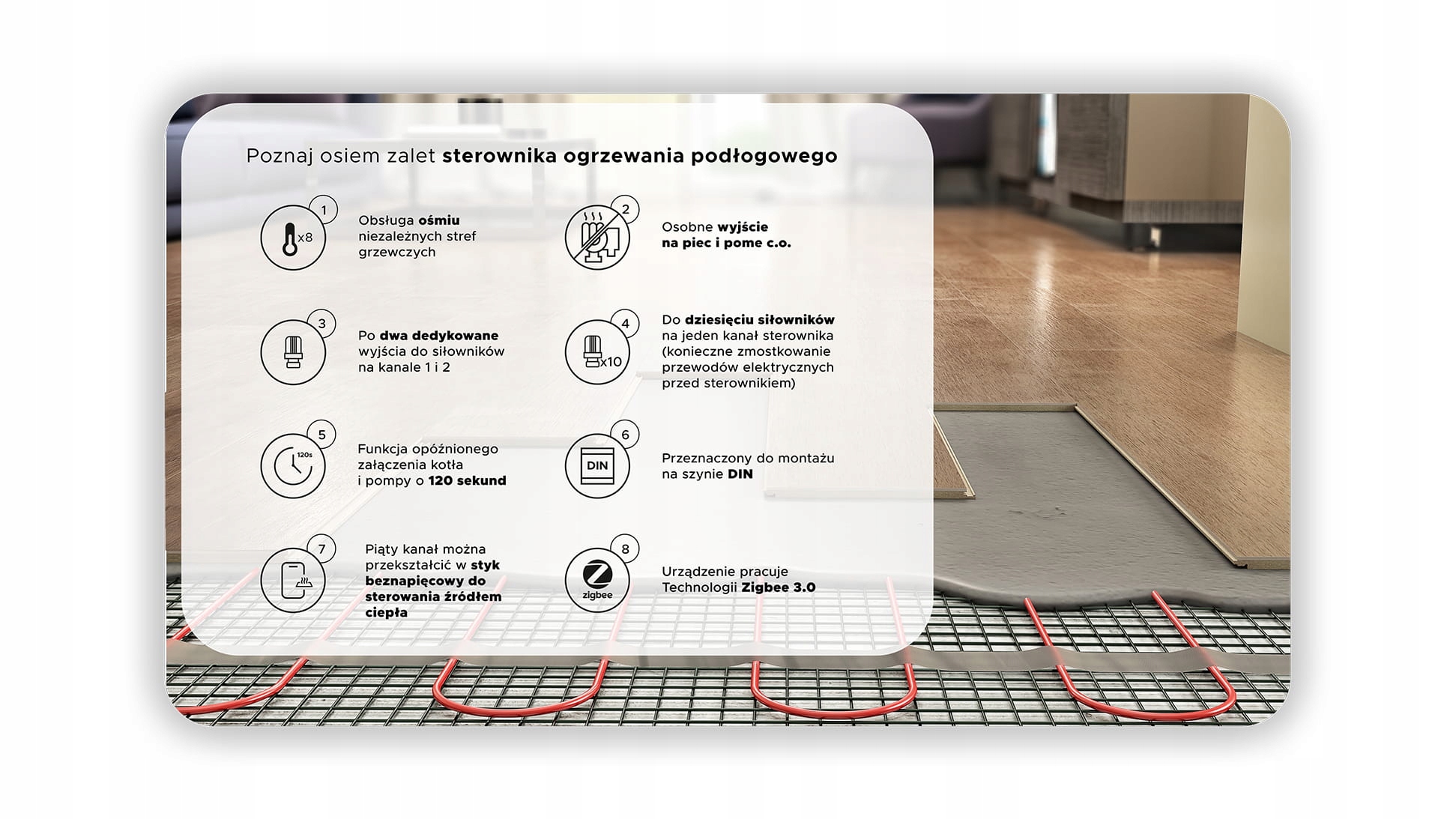 Poznaj osiem zalet sterownika ogrzewania podłogowego

1
x8
Obsługa ośmiu niezależnych stref grzewczych

2
Osobne wyjście na piec i pome c.o.

3
Po dwa dedykowane wyjścia do siłowników na kanale 1 i 2

4
x10
Do dziesięciu siłowników na jeden kanał sterownika (konieczne zmostkowanie przewodów elektrycznych przed sterownikiem)

5
120s
Funkcja opóźnionego załączenia kotła i pompy o 120 sekund

6
DIN
Przeznaczony do montażu na szynie DIN

7
Piąty kanał można przekształcić w styk beznapięcowy do sterowania źródłem ciepła

8
zigbee
Urządzenie pracuje Technologii Zigbee 3.0