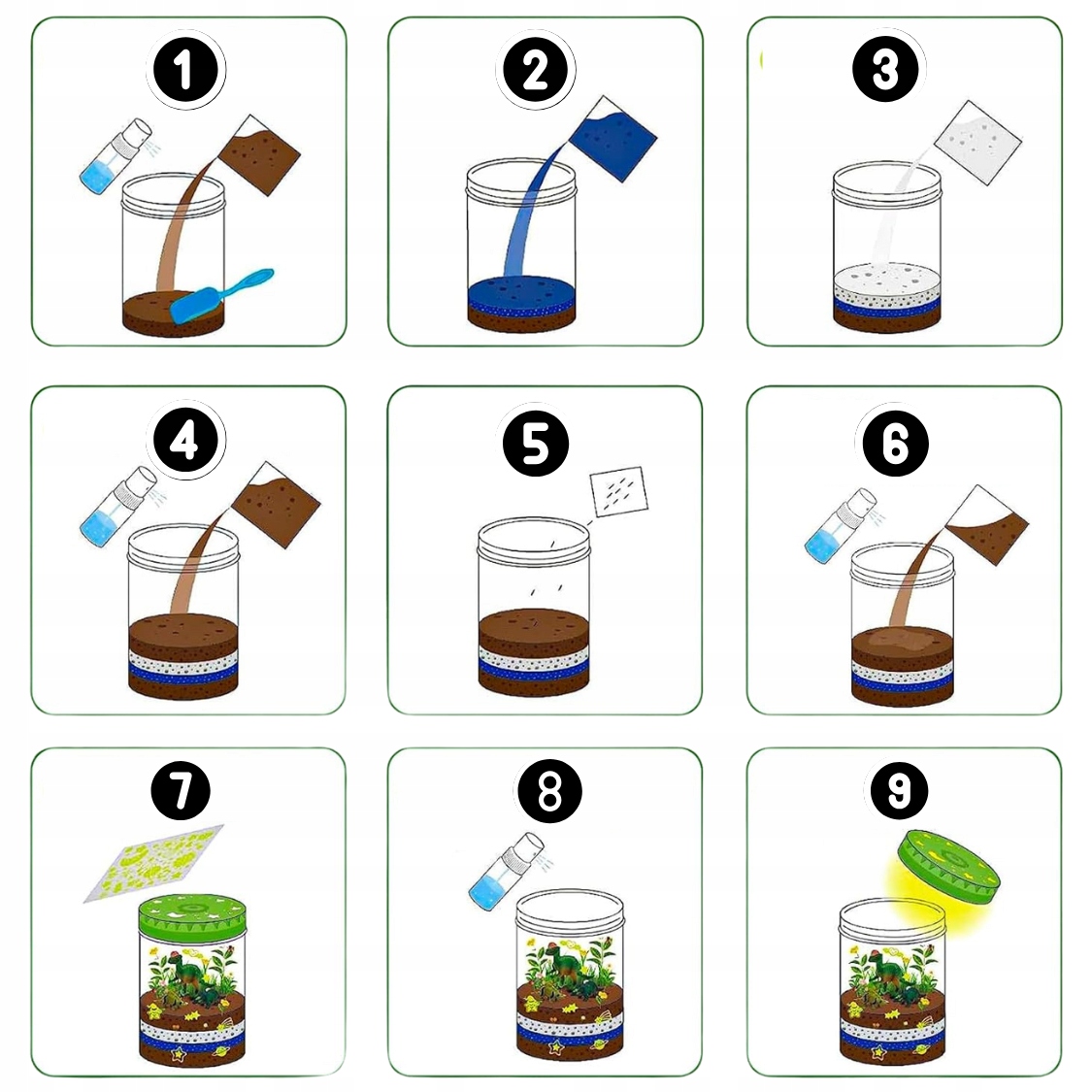 1

2

3

4

5

6

7

8

9