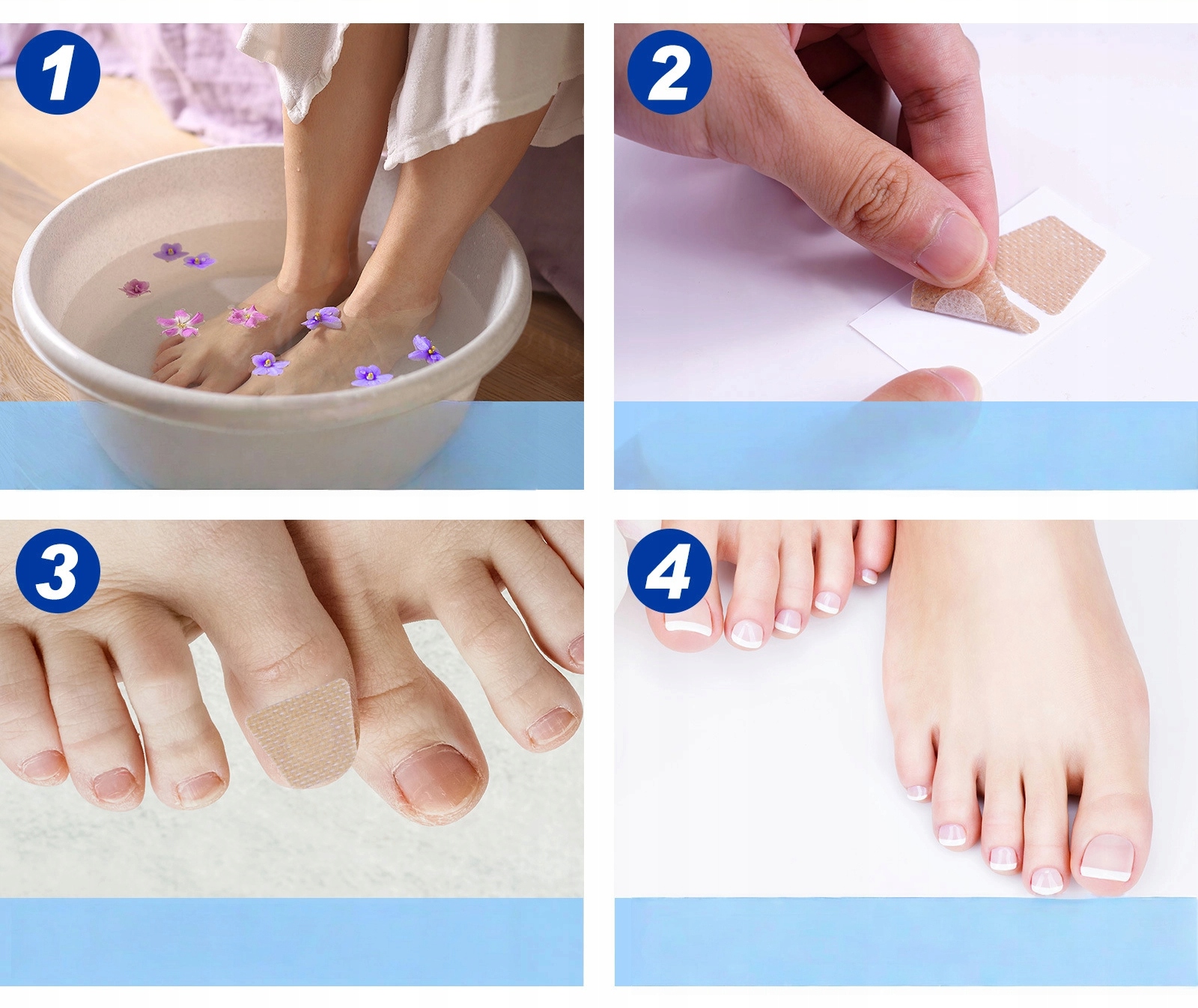 1

2

3

4