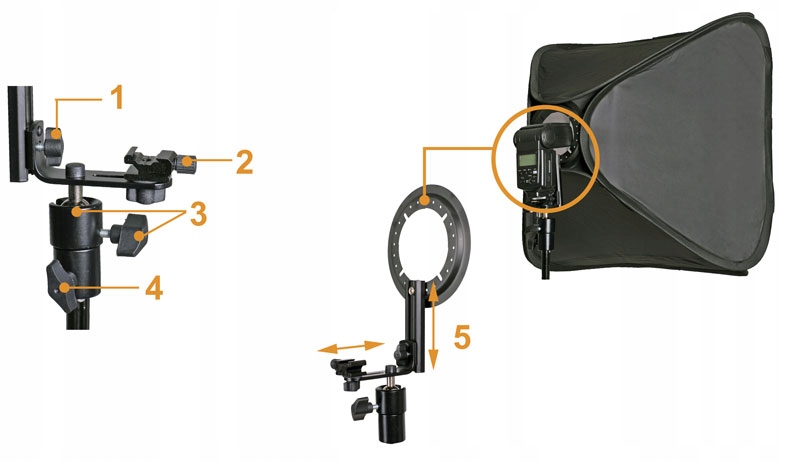 1
2
3
4
5