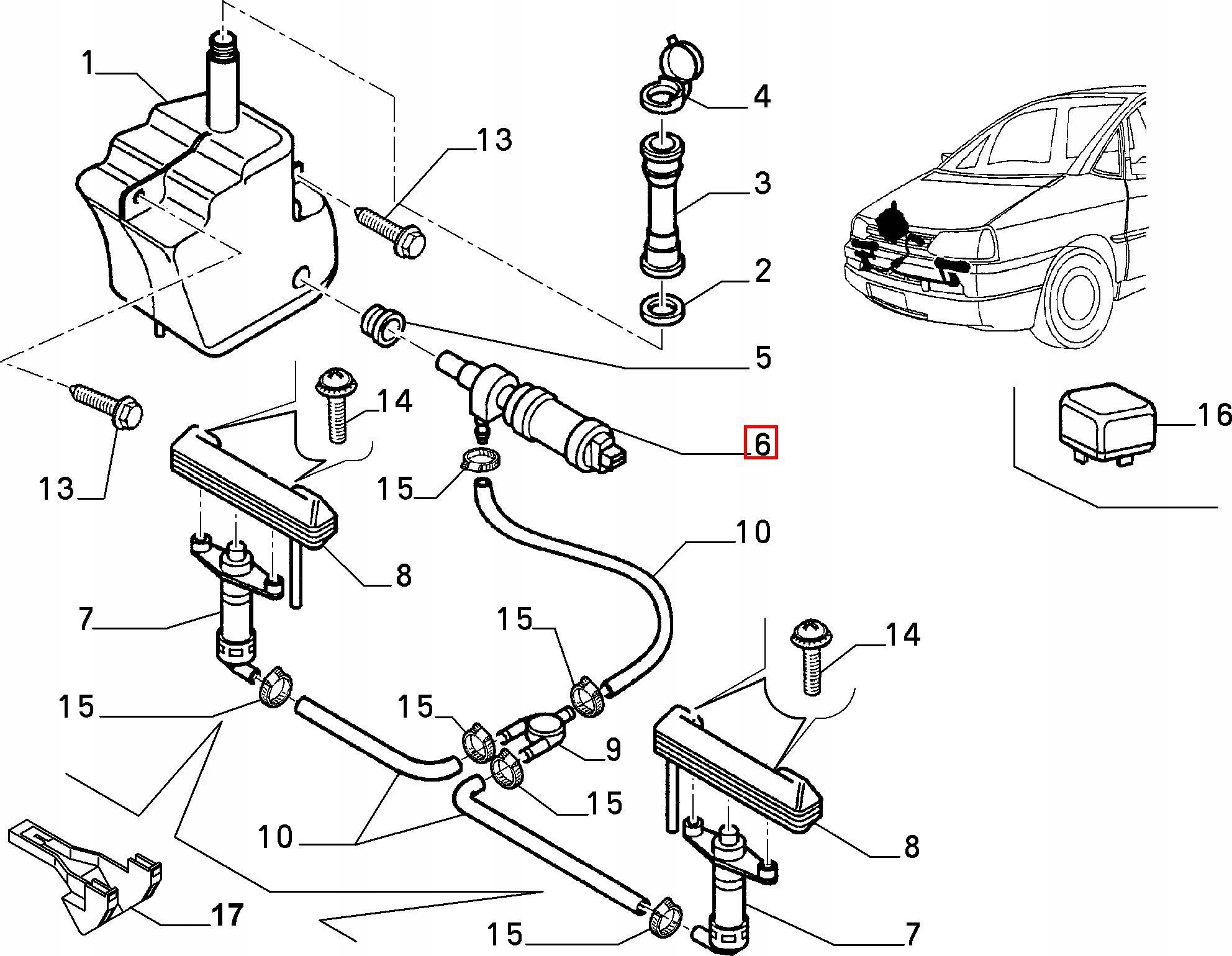 1
13
4
3
2
5
14
6
16
13
15
10
8
7
15
14
15
15
9
15
10
8
17
15
7