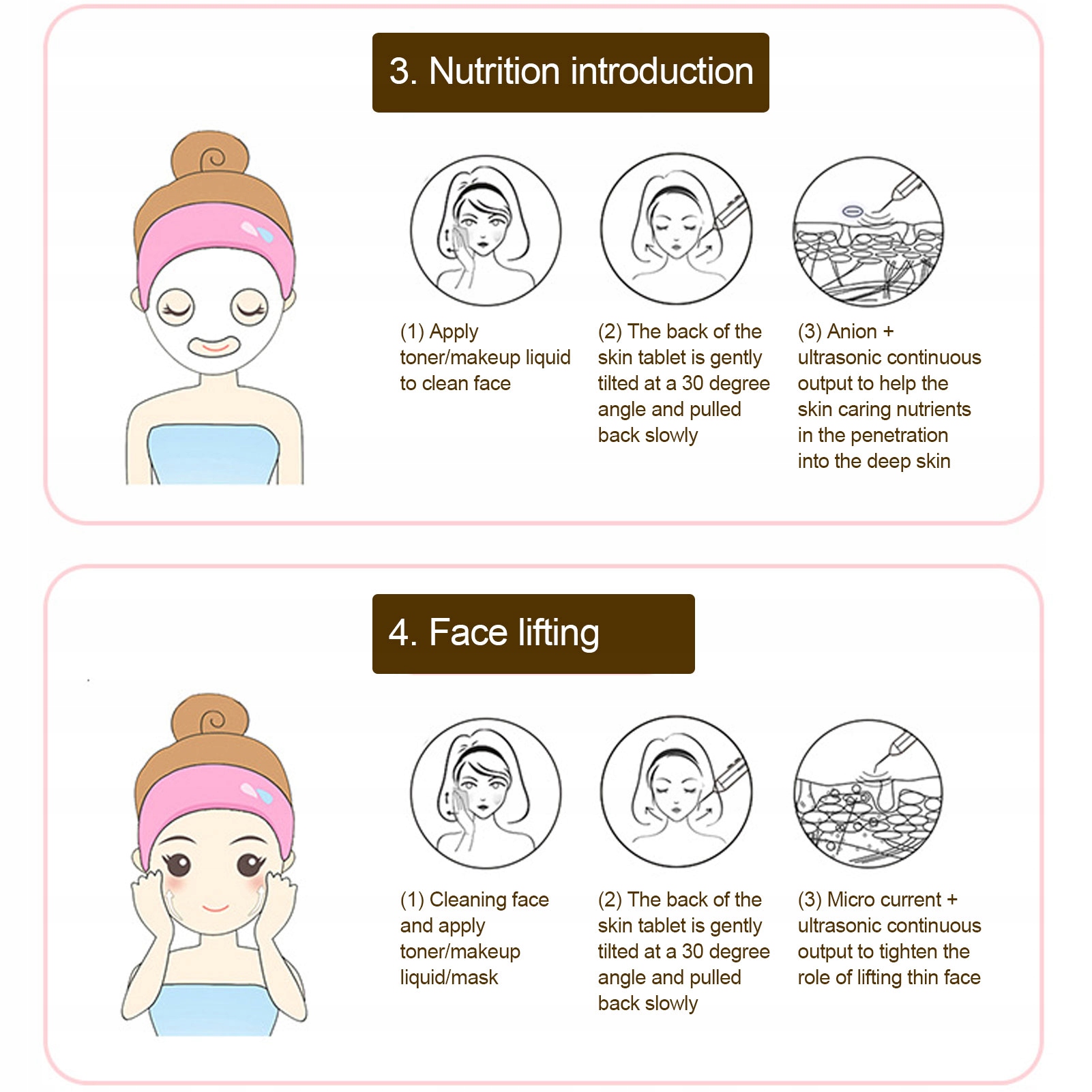 3. Nutrition introduction

(1) Apply toner/makeup liquid to clean face

(2) The back of the skin tablet is gently tilted at a 30 degree angle and pulled back slowly

(3) Anion + ultrasonic continuous output to help the skin caring nutrients in the penetration into the deep skin

4. Face lifting

(1) Cleaning face and apply toner/makeup liquid/mask

(2) The back of the skin tablet is gently tilted at a 30 degree angle and pulled back slowly

(3) Micro current + ultrasonic continuous output to tighten the role of lifting thin face