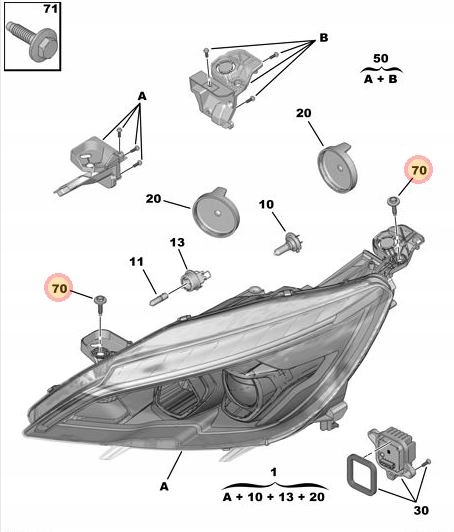 71

B

50
A + B

A

20

70

20

10

13

11

70

A

1
A + 10 + 13 + 20

30