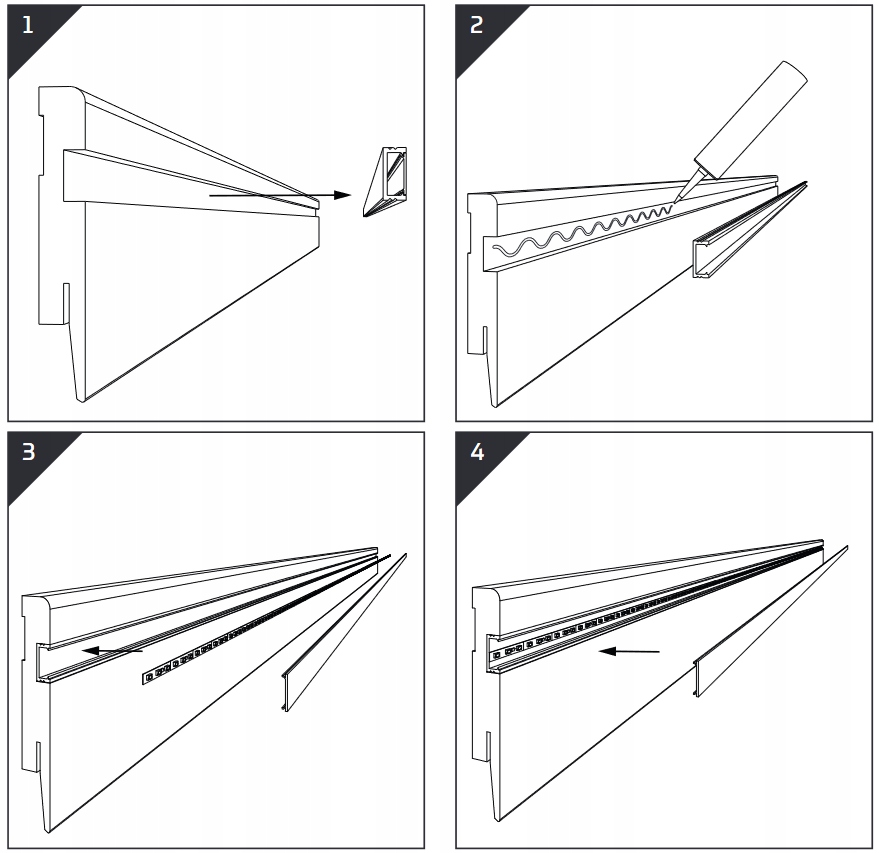 1

2

3

4