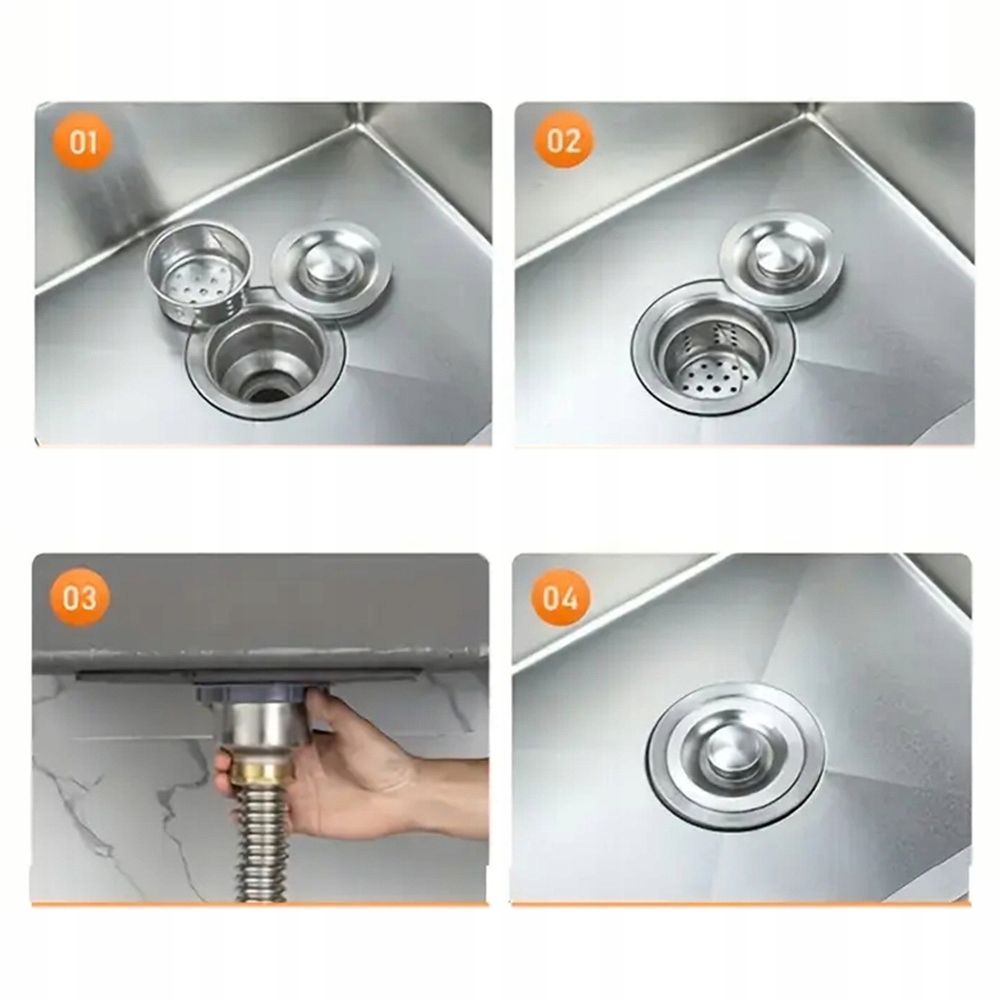 01

02

03

04