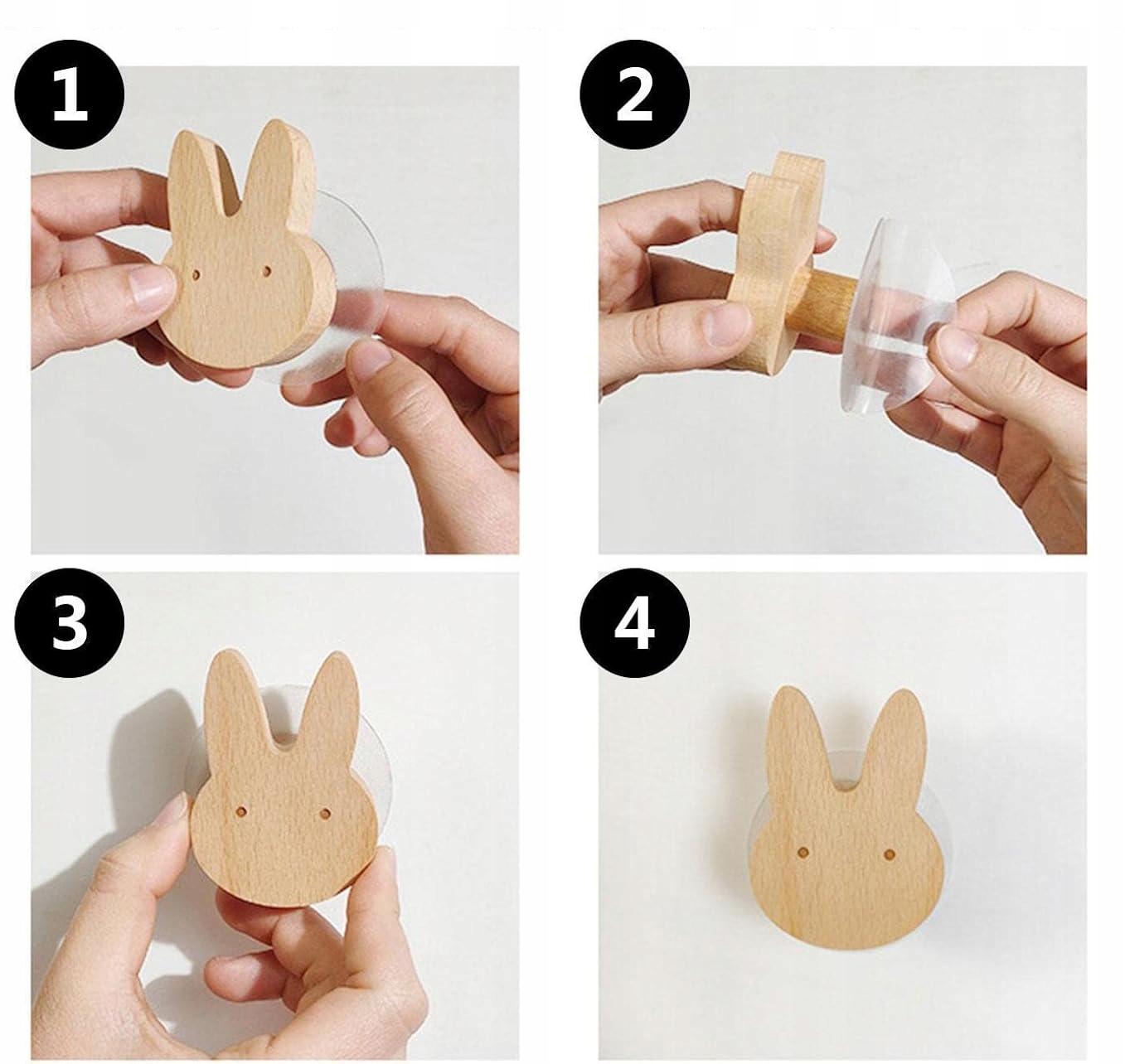 1

2

3

4