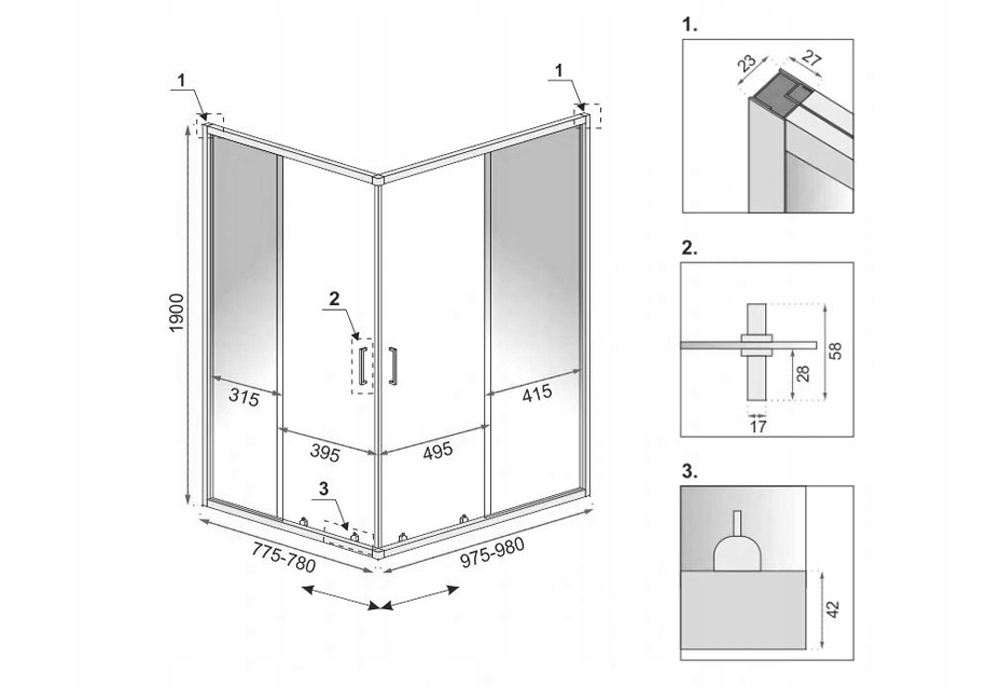 1

1

1900

2

315

415

395

495

3

775-780

975-980

1.

23

27

2.

58

28

17

3.

42