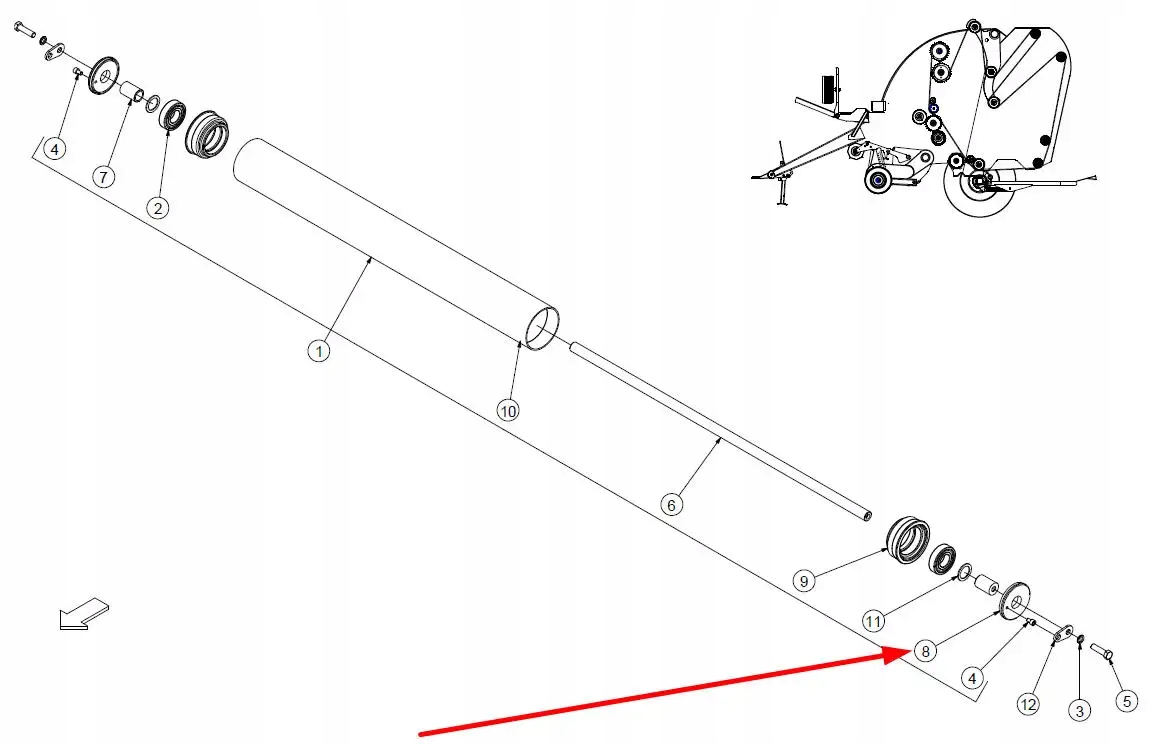 4
7
2
1
10
6
9
11
8
4
12
3
5