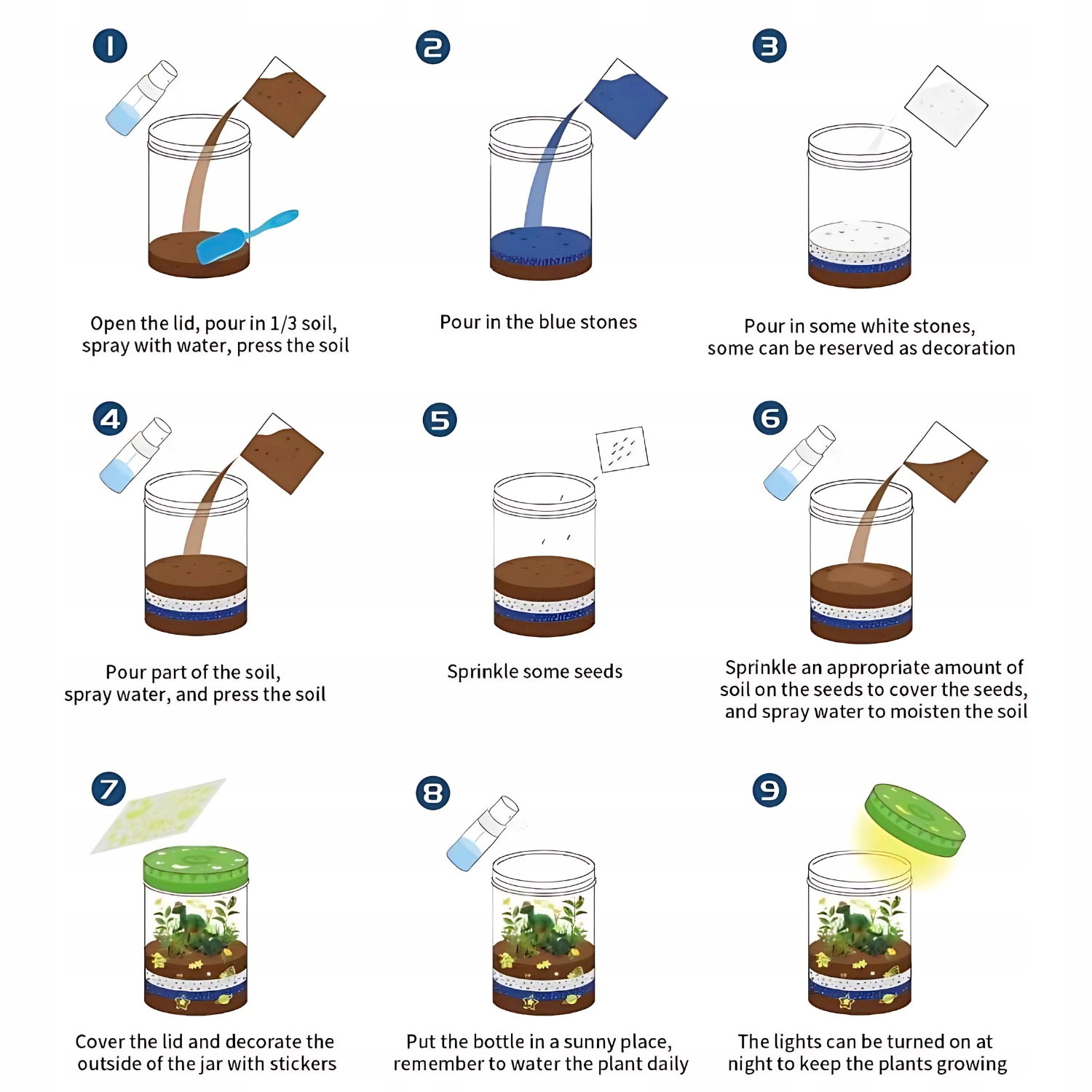 1

Open the lid, pour in 1/3 soil, spray with water, press the soil

2

Pour in the blue stones

3

Pour in some white stones, some can be reserved as decoration

4

Pour part of the soil, spray water, and press the soil

5

Sprinkle some seeds

6

Sprinkle an appropriate amount of soil on the seeds to cover the seeds, and spray water to moisten the soil

7

Cover the lid and decorate the outside of the jar with stickers

8

Put the bottle in a sunny place, remember to water the plant daily

9

The lights can be turned on at night to keep the plants growing