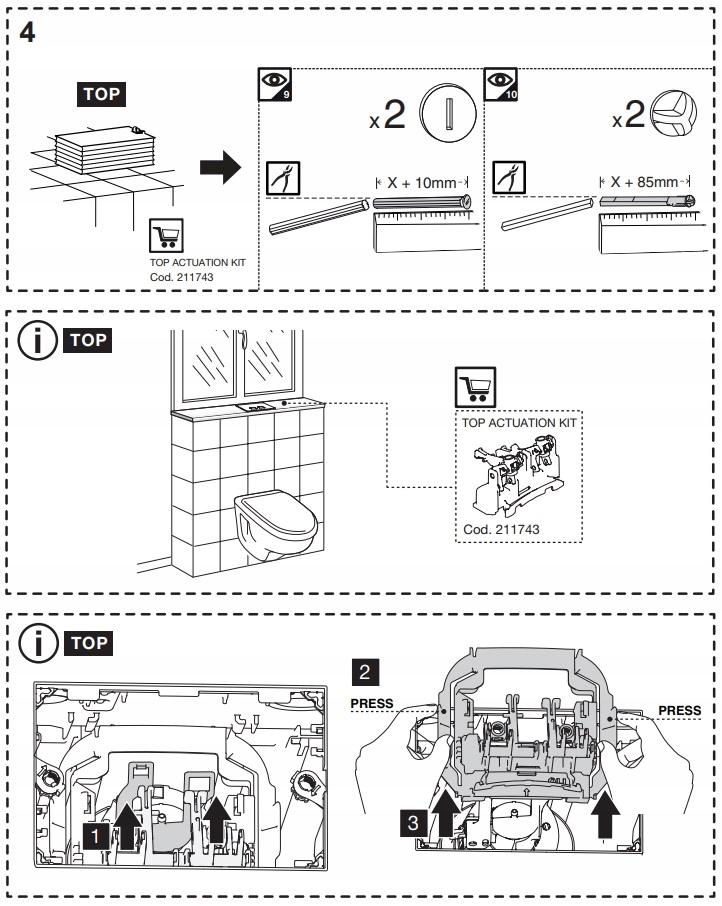 4

TOP

TOP ACTUATION KIT
Cod. 211743

9

x2

X + 10mm

10

x2

X + 85mm

TOP

TOP ACTUATION KIT

Cod. 211743

TOP

1

2

PRESS

PRESS

3