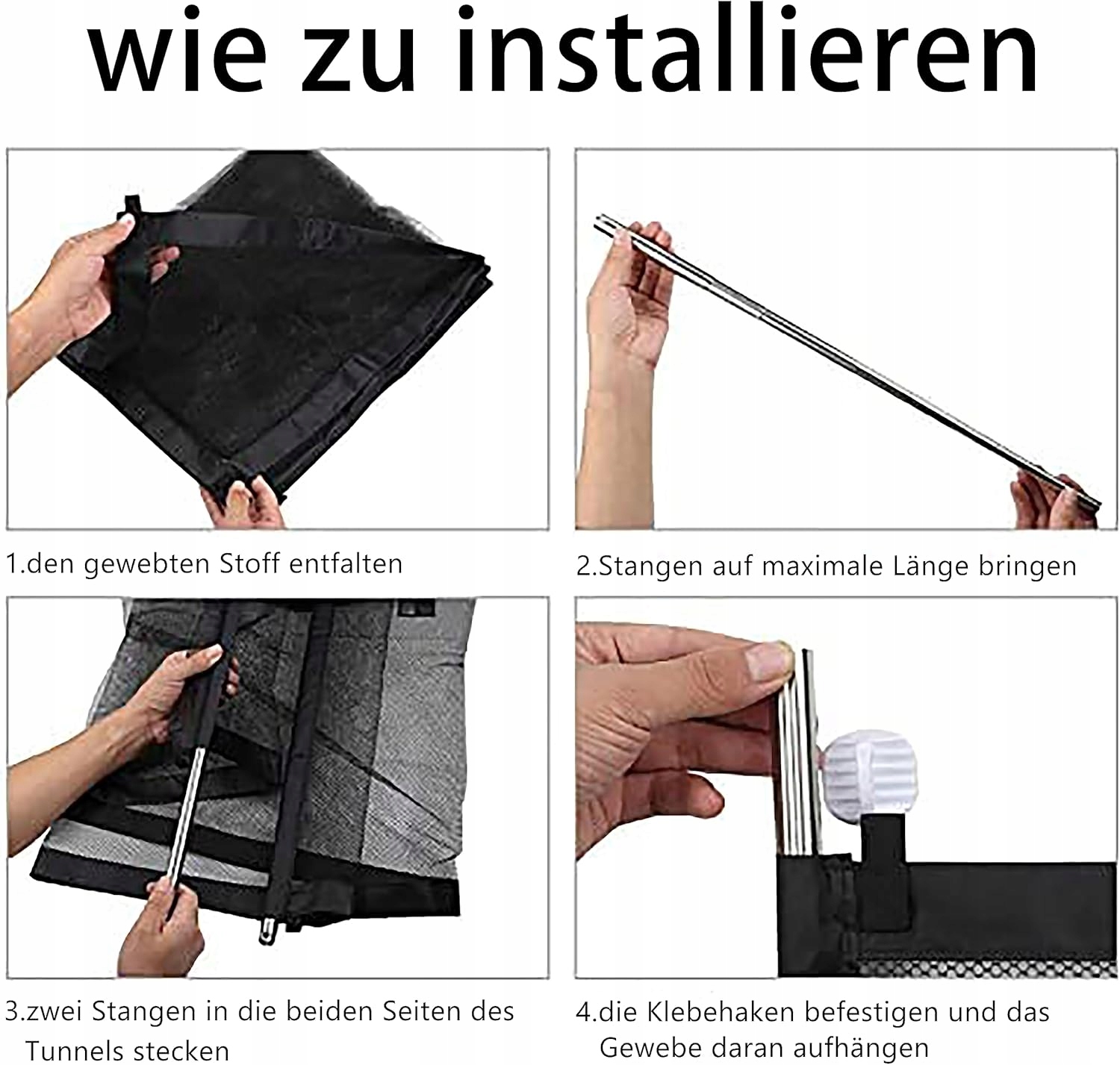 wie zu installieren

1.den gewebten Stoff entfalten

2.Stangen auf maximale Länge bringen

3.zwei Stangen in die beiden Seiten des Tunnels stecken

4.die Klebehaken befestigen und das Gewebe daran aufhängen