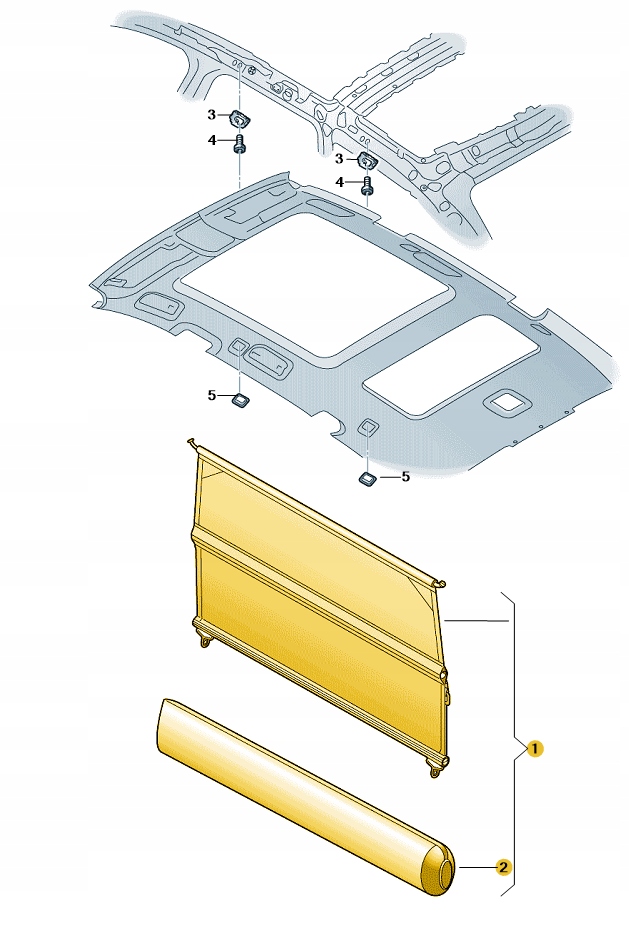 3
4
3
4
5
5
1
2