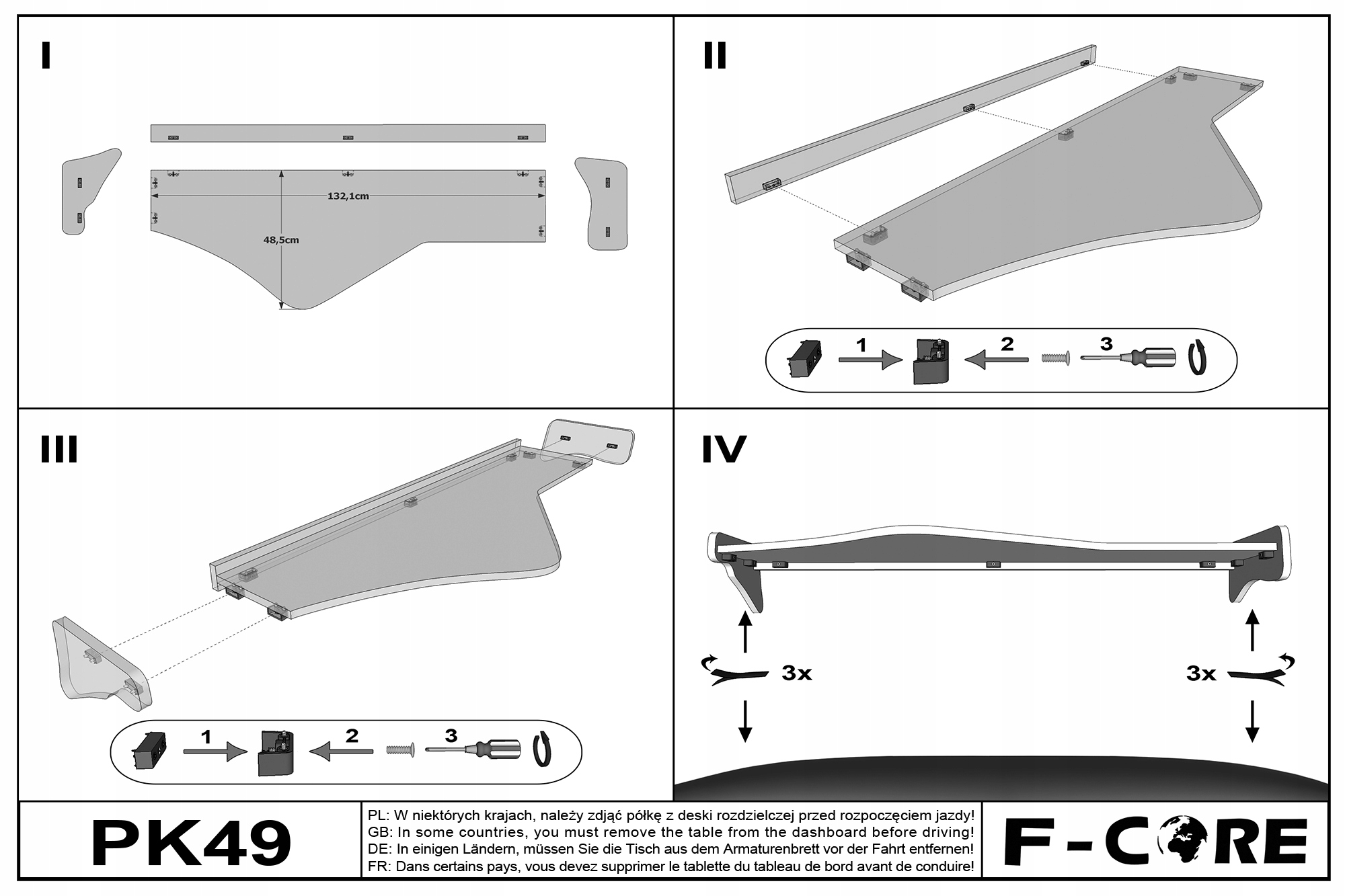 I

132,1cm

48,5cm

II

1

2

3

III

1

2

3

IV

3x

3x

PK49

PL: W niektórych krajach, należy zdjąć półkę z deski rozdzielczej przed rozpoczęciem jazdy!
GB: In some countries, you must remove the table from the dashboard before driving!
DE: In einigen Ländern, müssen Sie die Tisch aus dem Armaturenbrett vor der Fahrt entfernen!
FR: Dans certains pays, vous devez supprimer le tablette du tableau de bord avant de conduire!

F-CORE