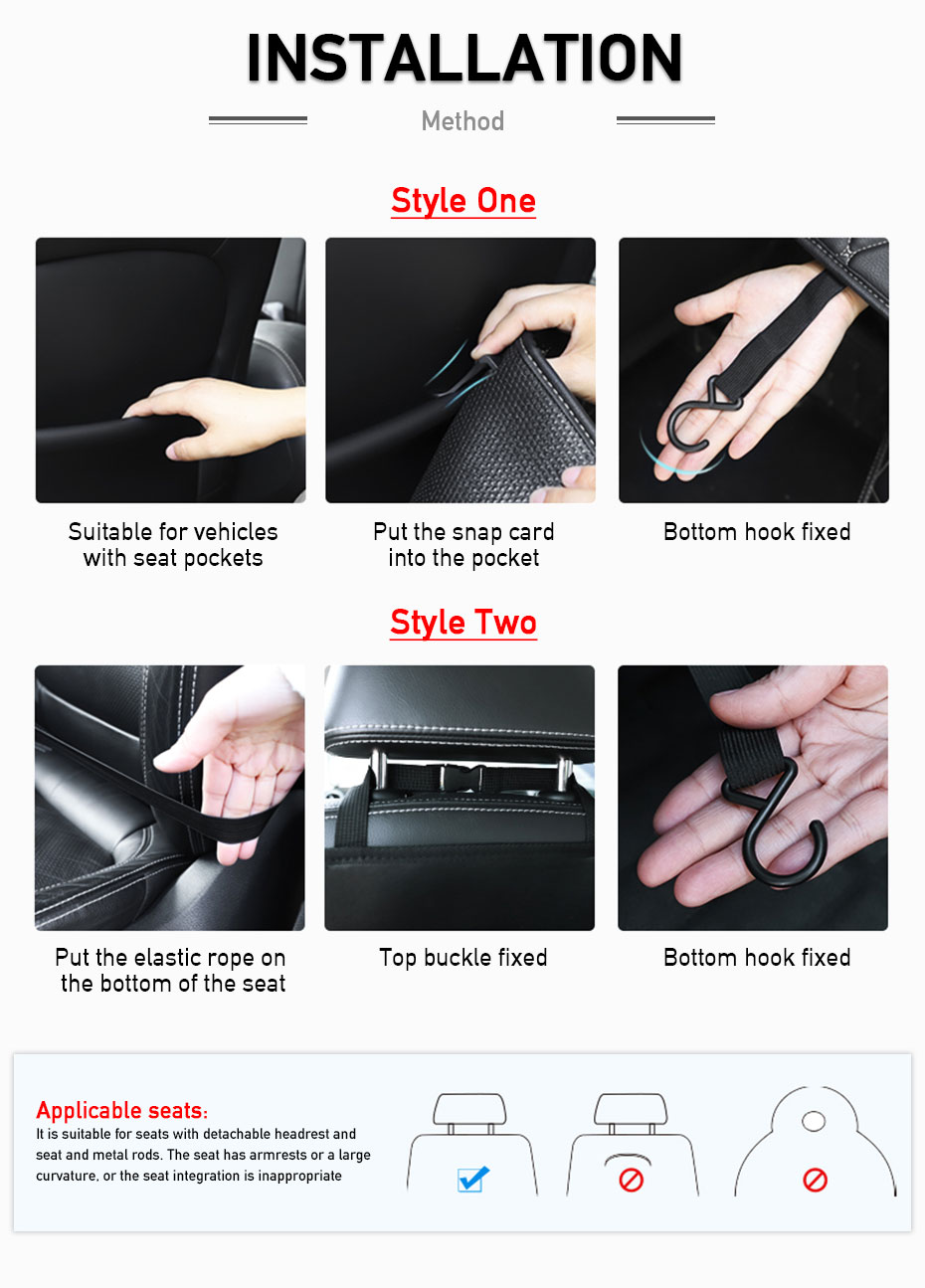 INSTALLATION

Method

Style One

Suitable for vehicles with seat pockets

Put the snap card into the pocket

Bottom hook fixed

Style Two

Put the elastic rope on the bottom of the seat

Top buckle fixed

Bottom hook fixed

Applicable seats:
It is suitable for seats with detachable headrest and seat and metal rods. The seat has armrests or a large curvature, or the seat integration is inappropriate