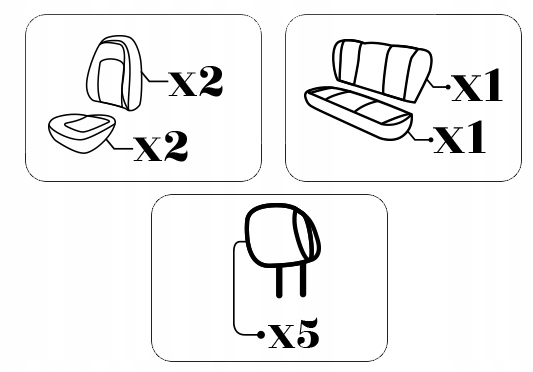 x2
x2
x1
x1
x5