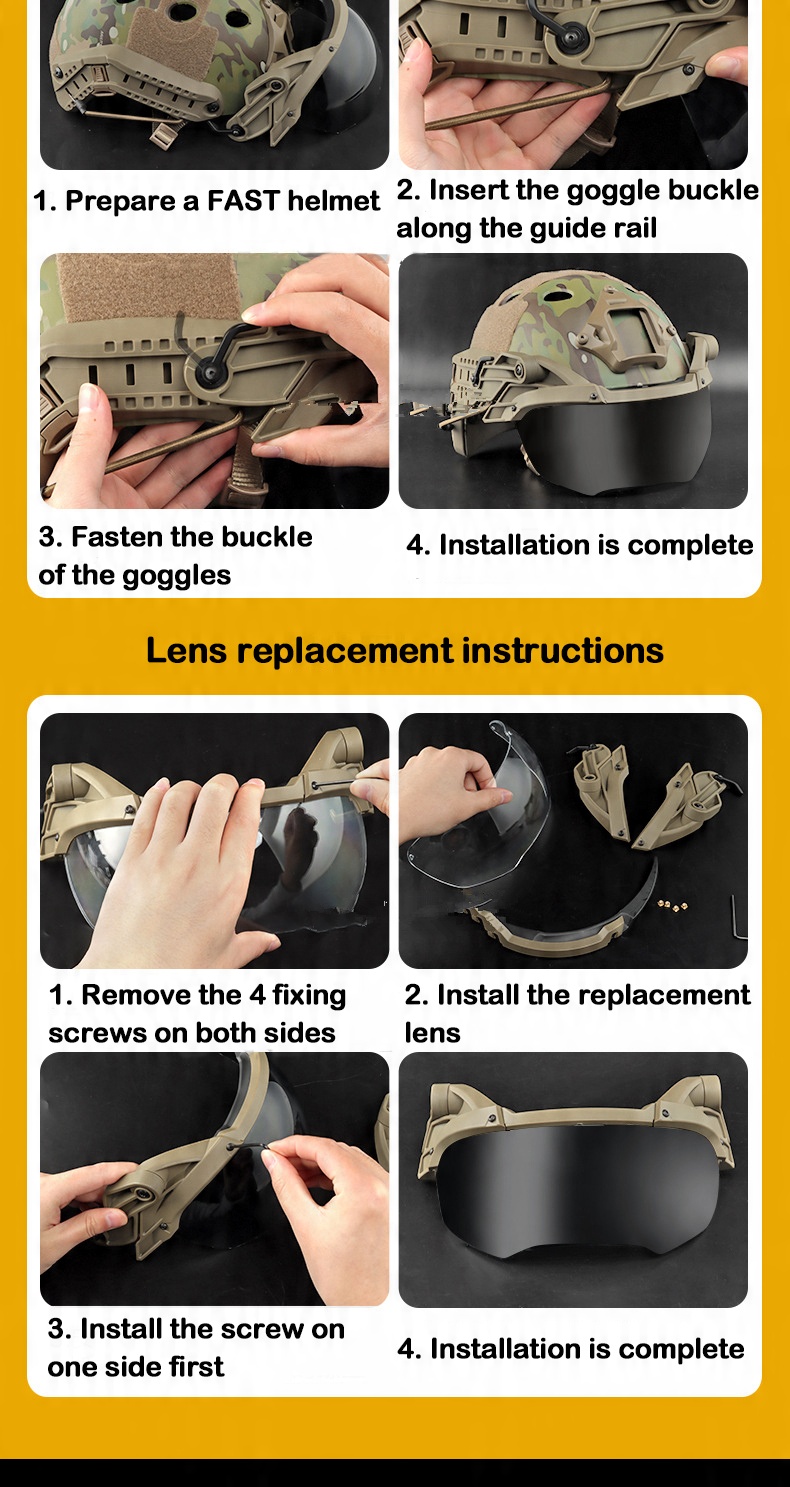 1. Prepare a FAST helmet

2. Insert the goggle buckle along the guide rail

3. Fasten the buckle of the goggles

4. Installation is complete

Lens replacement instructions

1. Remove the 4 fixing screws on both sides

2. Install the replacement lens

3. Install the screw on one side first

4. Installation is complete