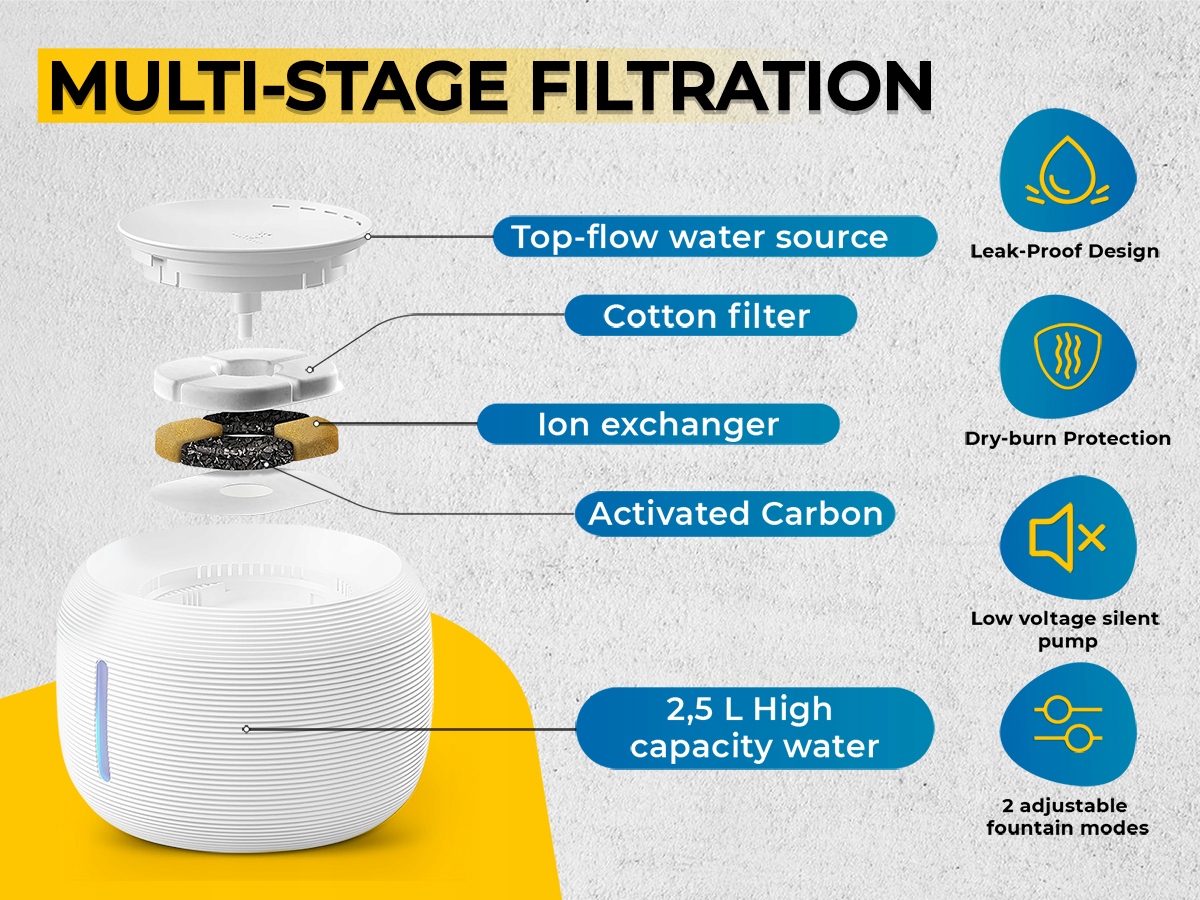 MULTI-STAGE FILTRATION

Top-flow water source

Cotton filter

Ion exchanger

Activated Carbon

2,5 L High capacity water

Leak-Proof Design

Dry-burn Protection

Low voltage silent pump

2 adjustable fountain modes