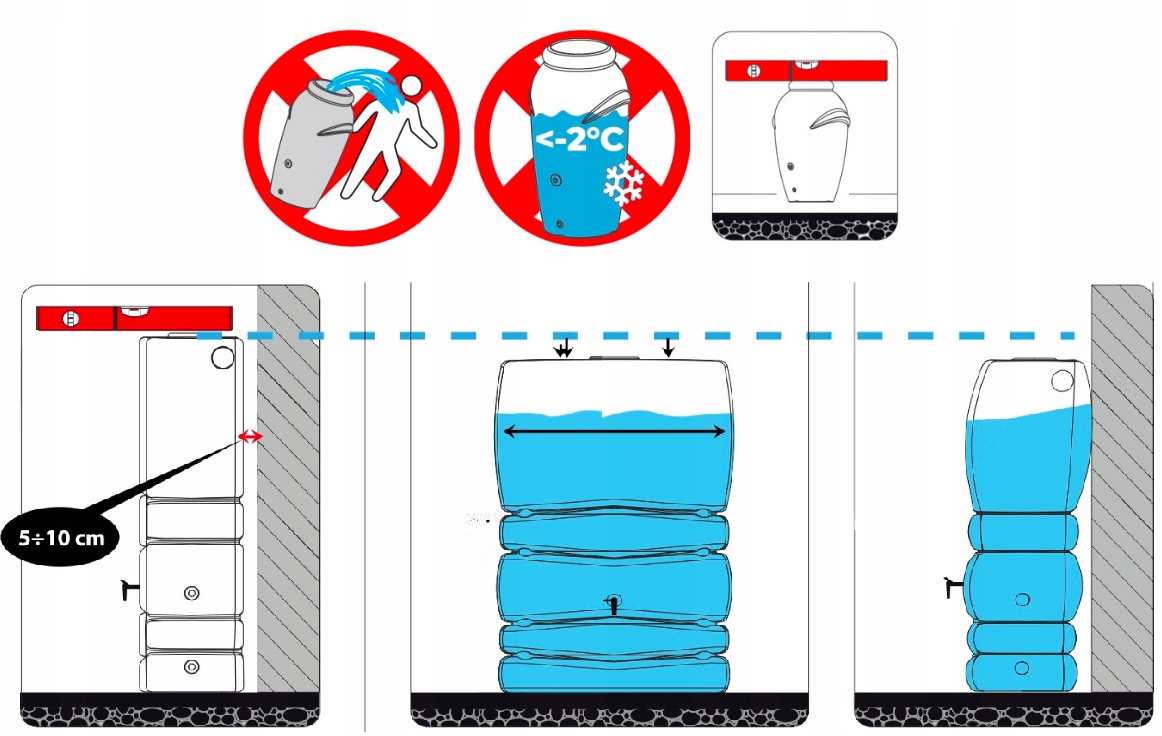 <-2°C

5÷10 cm