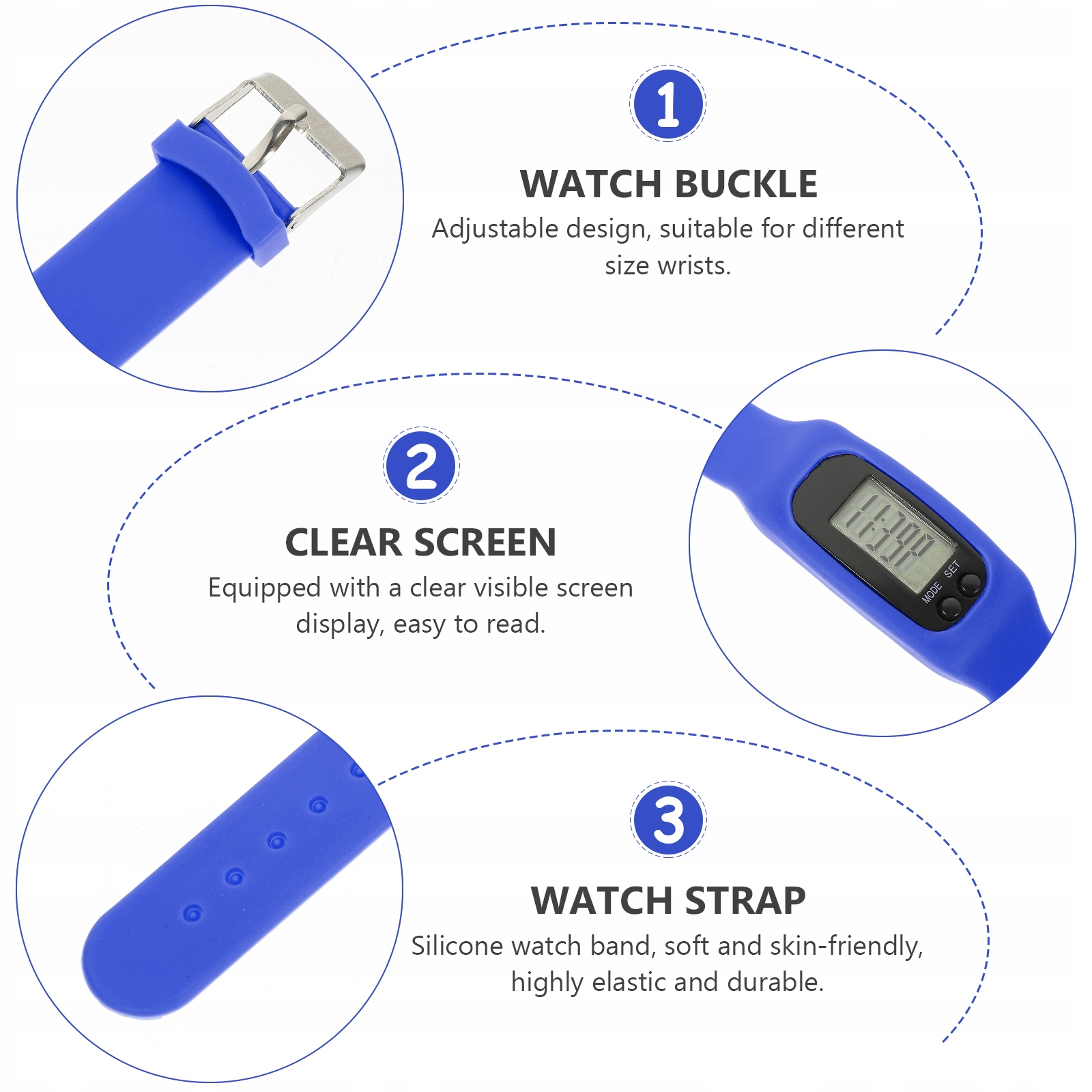 1

WATCH BUCKLE

Adjustable design, suitable for different size wrists.

2

CLEAR SCREEN

Equipped with a clear visible screen display, easy to read.

11:39P

MODE SET

3

WATCH STRAP

Silicone watch band, soft and skin-friendly, highly elastic and durable.