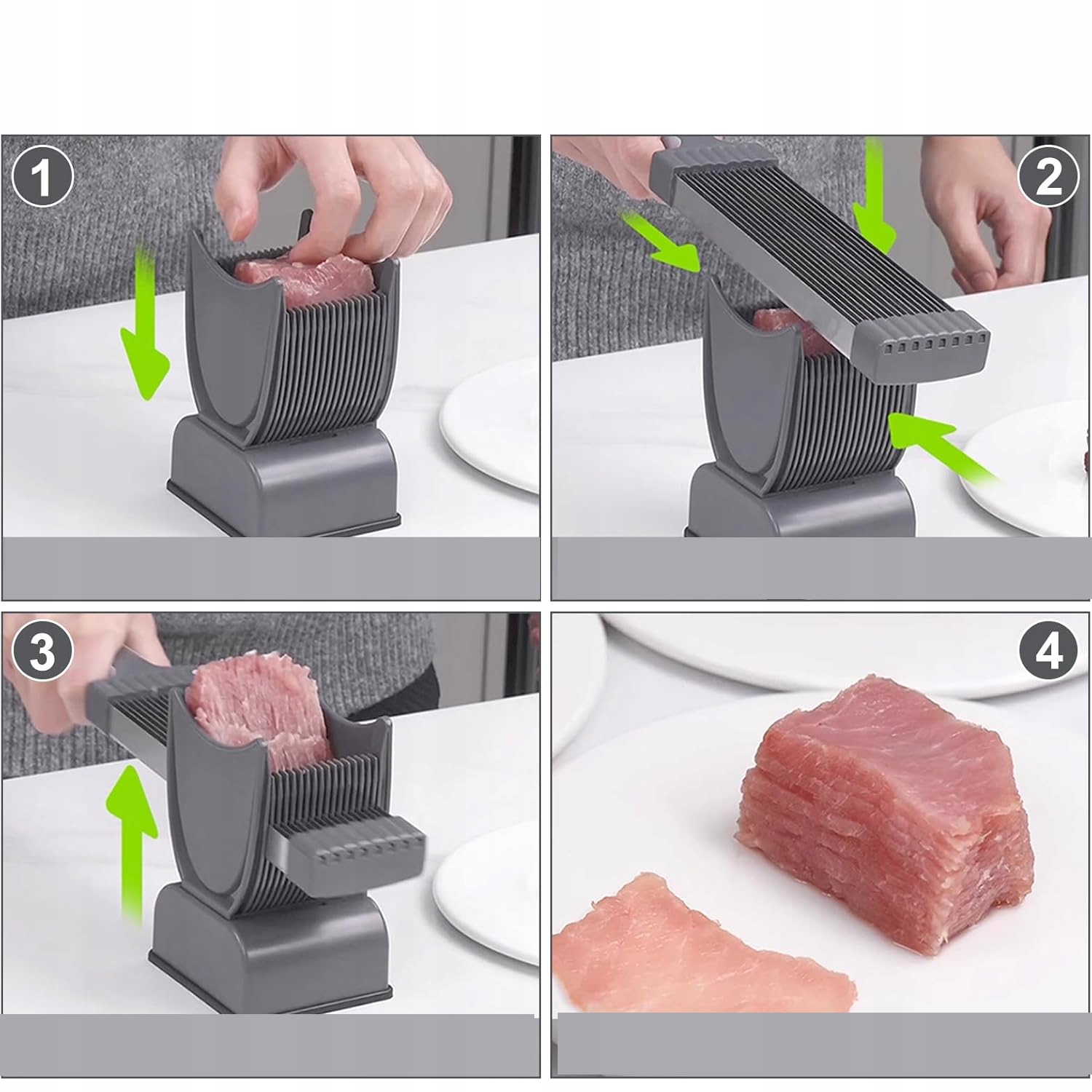 1

2

3

4