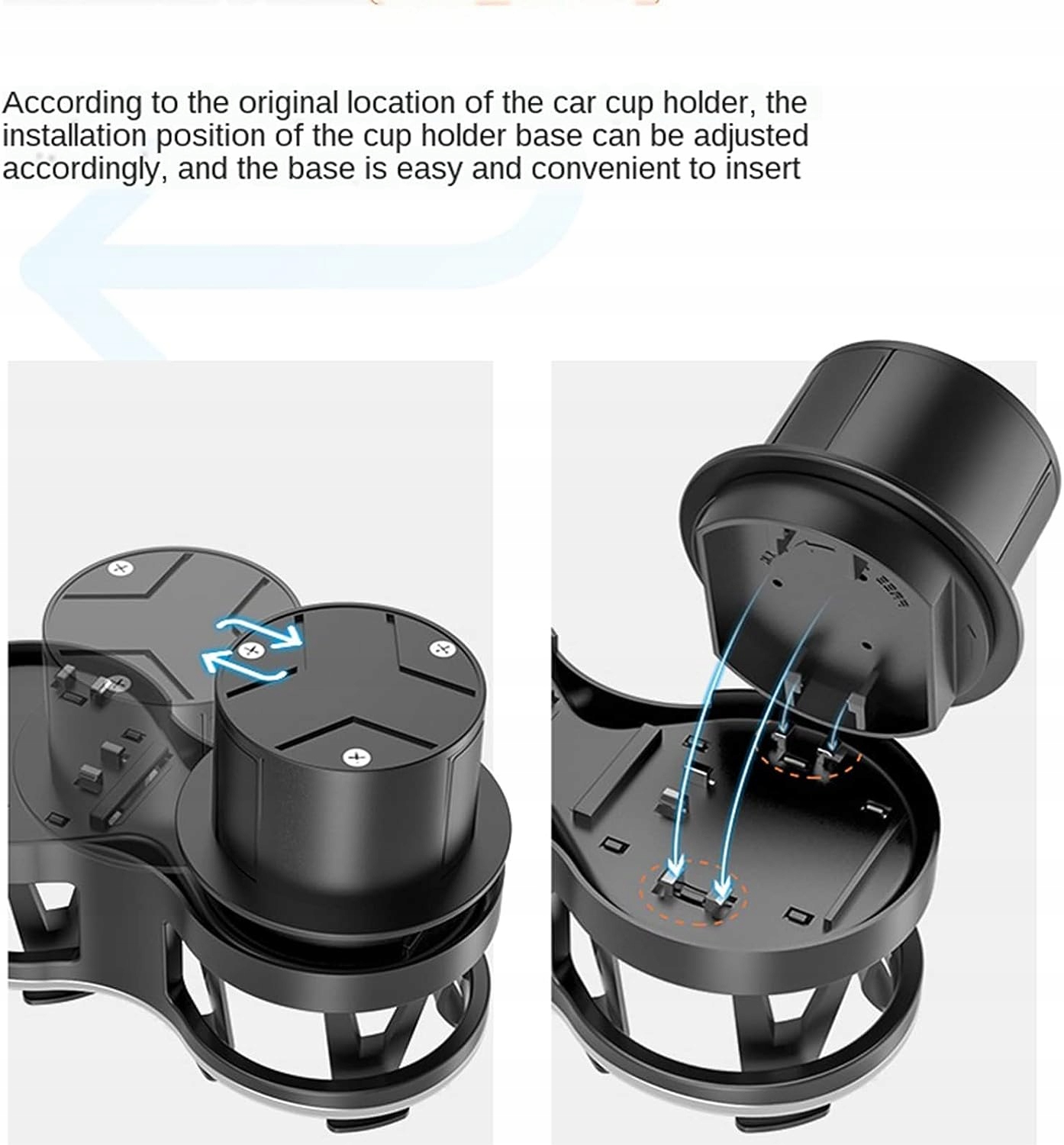 According to the original location of the car cup holder, the installation position of the cup holder base can be adjusted accordingly, and the base is easy and convenient to insert