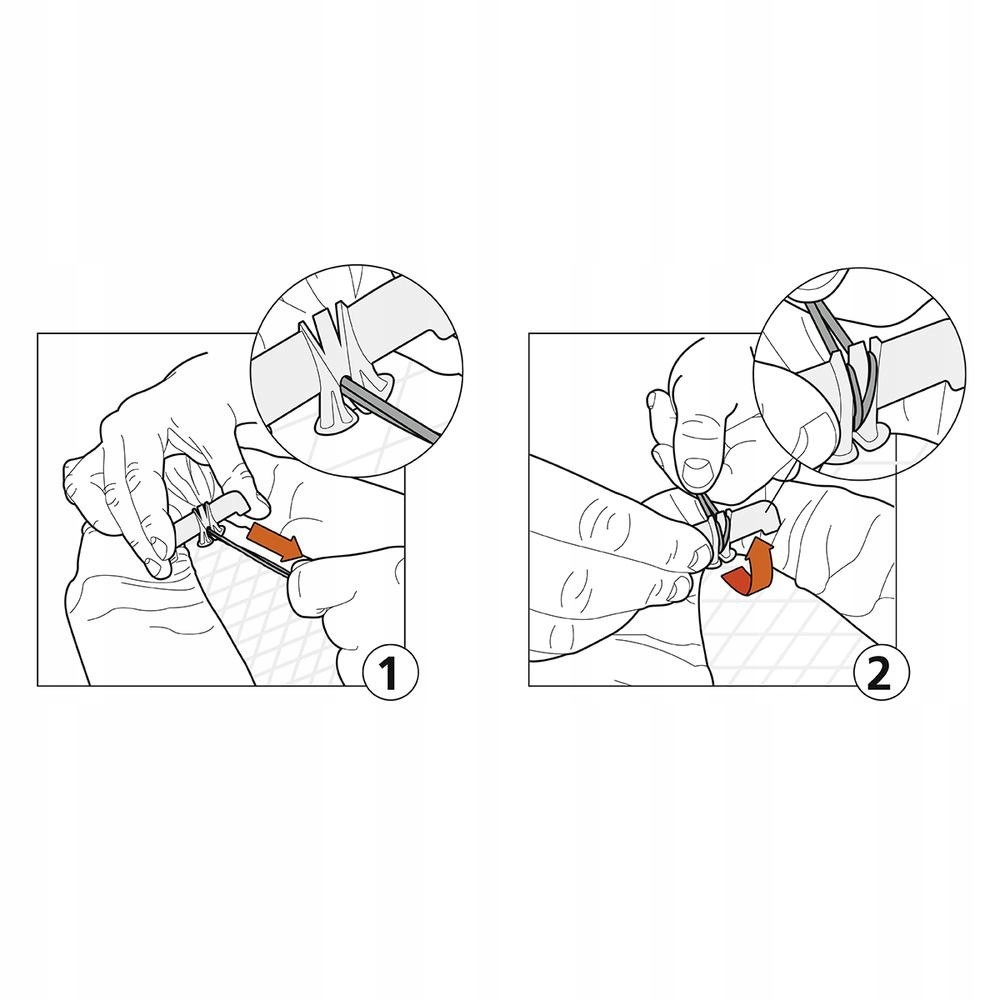 1

2