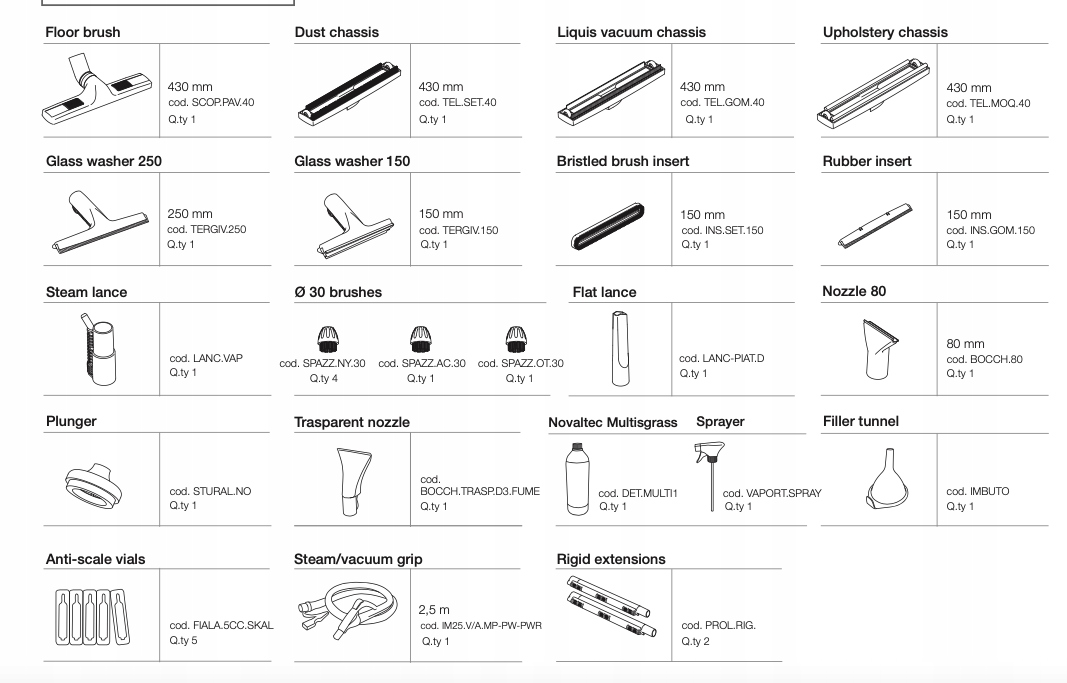 Floor brush
430 mm
cod. SCOP.PAV.40
Q.ty 1

Dust chassis
430 mm
cod. TEL.SET.40
Q.ty 1

Liquis vacuum chassis
430 mm
cod. TEL.GOM.40
Q.ty 1

Upholstery chassis
430 mm
cod. TEL.MOQ.40
Q.ty 1

Glass washer 250
250 mm
cod. TERGIV.250
Q.ty 1

Glass washer 150
150 mm
cod. TERGIV.150
Q.ty 1

Bristled brush insert
150 mm
cod. INS.SET.150
Q.ty 1

Rubber insert
150 mm
cod. INS.GOM.150
Q.ty 1

Steam lance
cod. LANC.VAP
Q.ty 1

Ø 30 brushes
cod. SPAZZ.NY.30
Q.ty 4
cod. SPAZZ.AC.30
Q.ty 1
cod. SPAZZ.OT.30
Q.ty 1

Flat lance
cod. LANC-PIAT.D
Q.ty 1

Nozzle 80
80 mm
cod. BOCCH.80
Q.ty 1

Plunger
cod. STURAL.NO
Q.ty 1

Trasparent nozzle
cod. BOCCH.TRASP.D3.FUME
Q.ty 1

Novaltec Multisgrass
cod. DET.MULTI1
Q.ty 1

Sprayer
cod. VAPORT.SPRAY
Q.ty 1

Filler tunnel
cod. IMBUTO
Q.ty 1

Anti-scale vials
cod. FIALA.5CC.SKAL
Q.ty 5

Steam/vacuum grip
2,5 m
cod. IM25.V/A.MP-PW-PWR
Q.ty 1

Rigid extensions
cod. PROL.RIG.
Q.ty 2