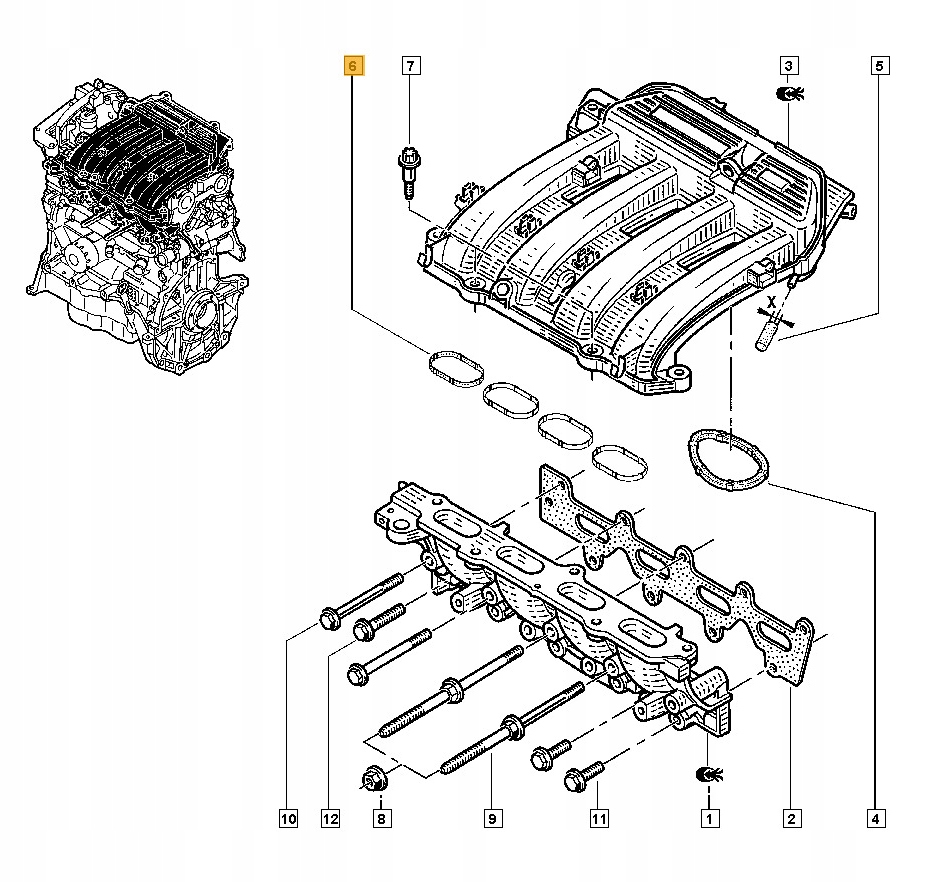 6
7
3
5
X
10
12
8
9
11
1
2
4