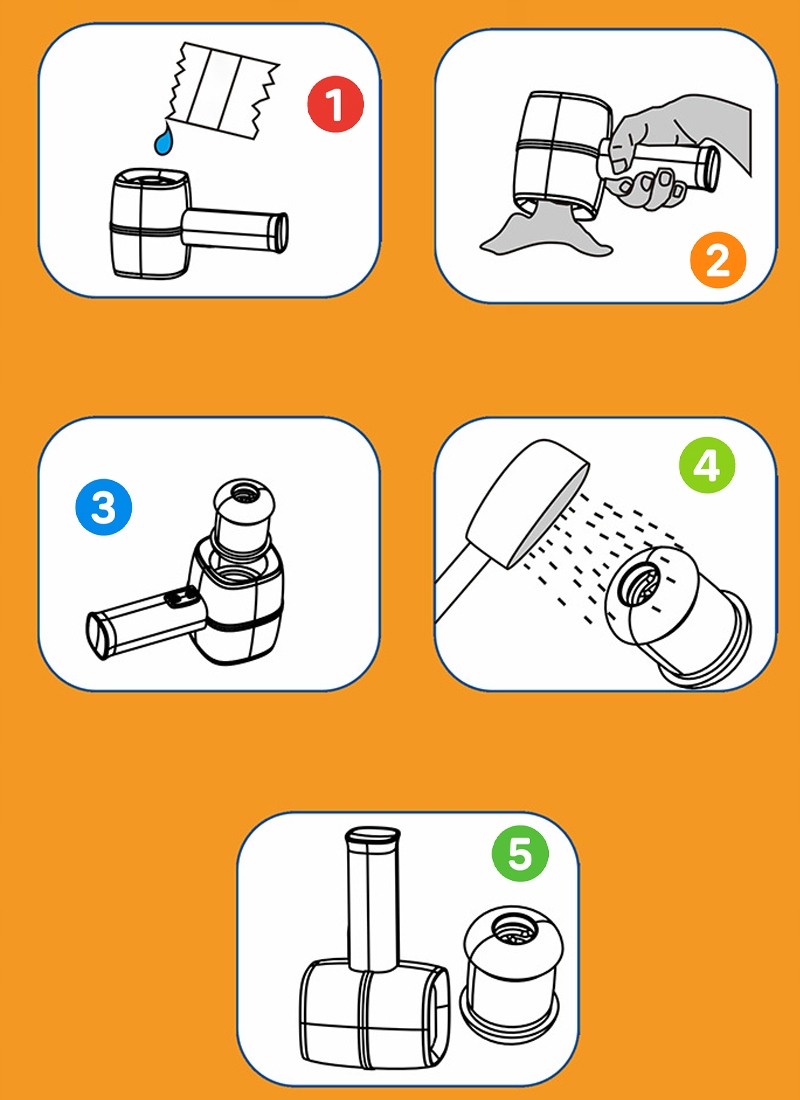 1

2

3

4

5