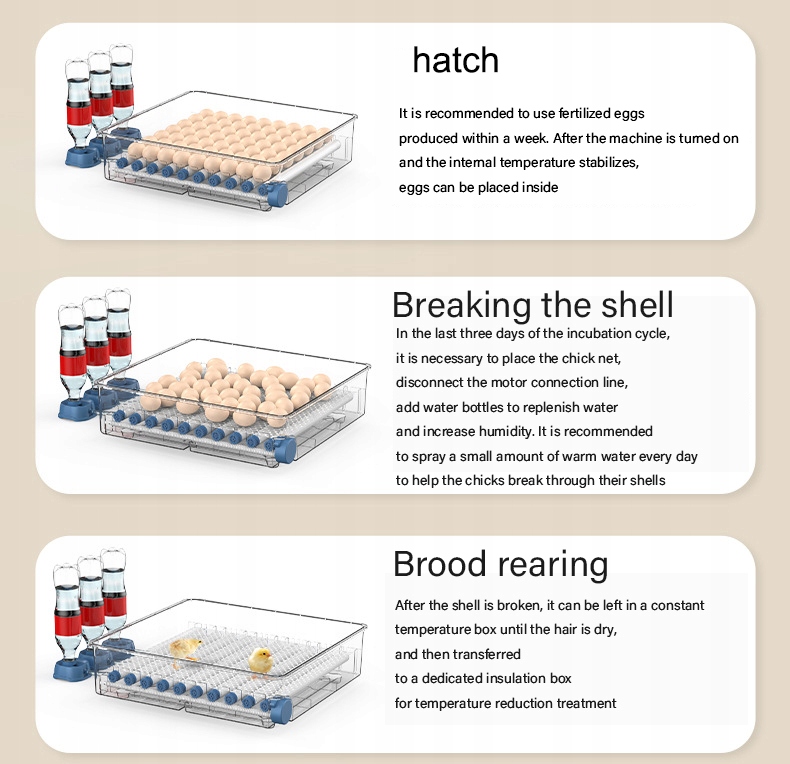 hatch

It is recommended to use fertilized eggs produced within a week. After the machine is turned on and the internal temperature stabilizes, eggs can be placed inside

Breaking the shell

In the last three days of the incubation cycle, it is necessary to place the chick net, disconnect the motor connection line, add water bottles to replenish water and increase humidity. It is recommended to spray a small amount of warm water every day to help the chicks break through their shells

Brood rearing

After the shell is broken, it can be left in a constant temperature box until the hair is dry, and then transferred to a dedicated insulation box for temperature reduction treatment