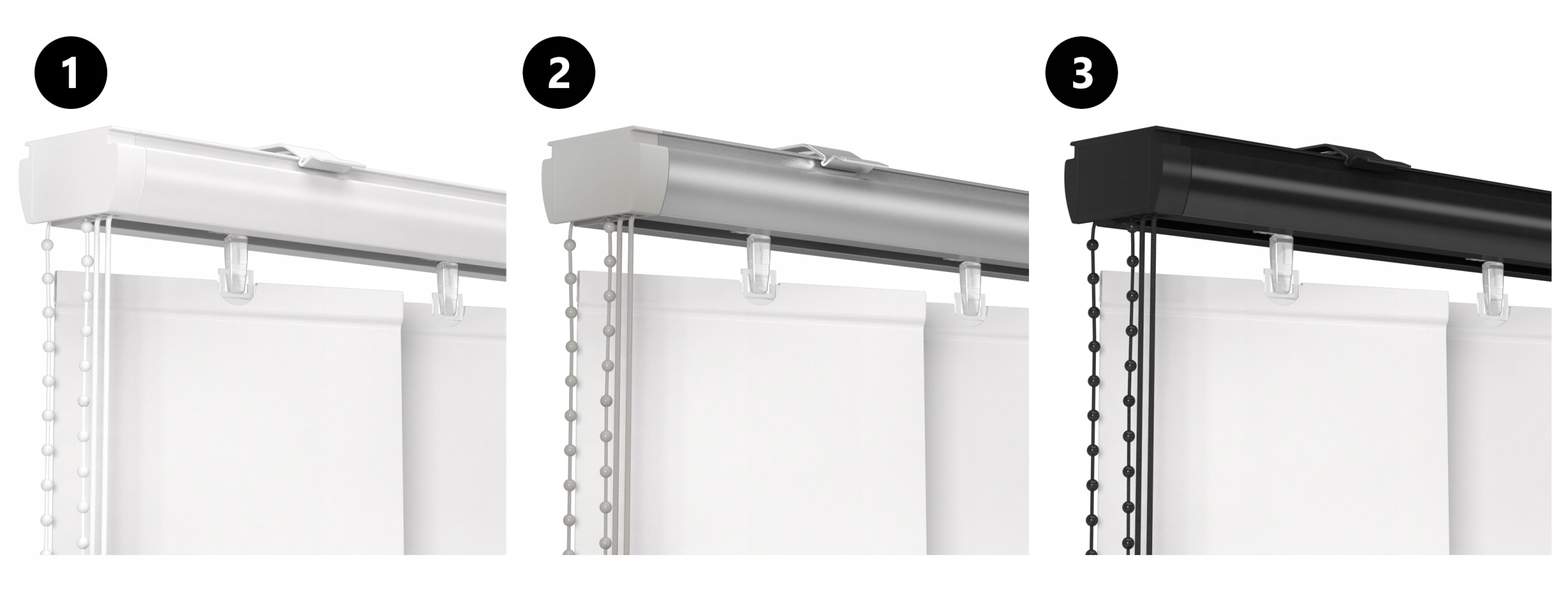 1

2

3