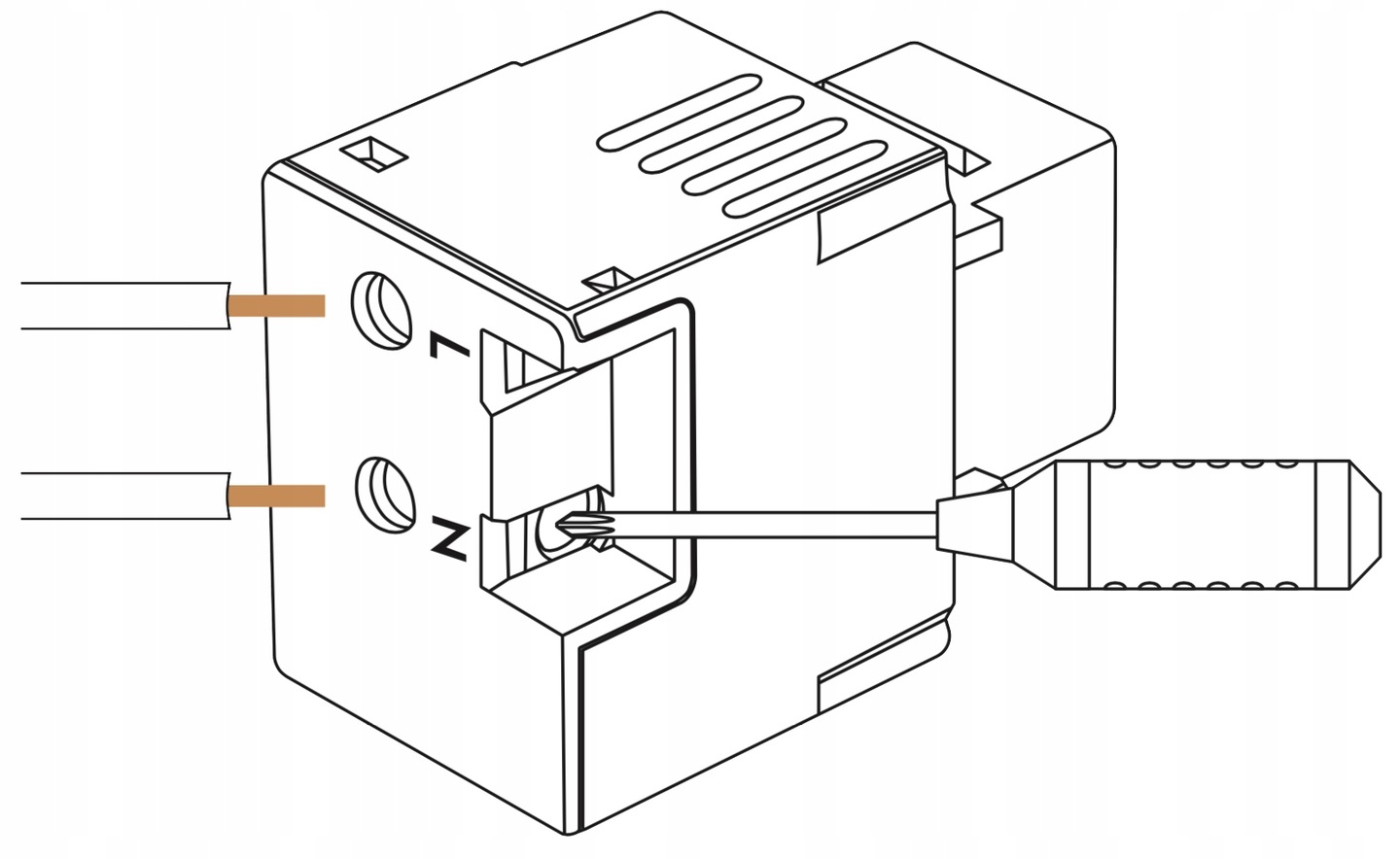 L
N