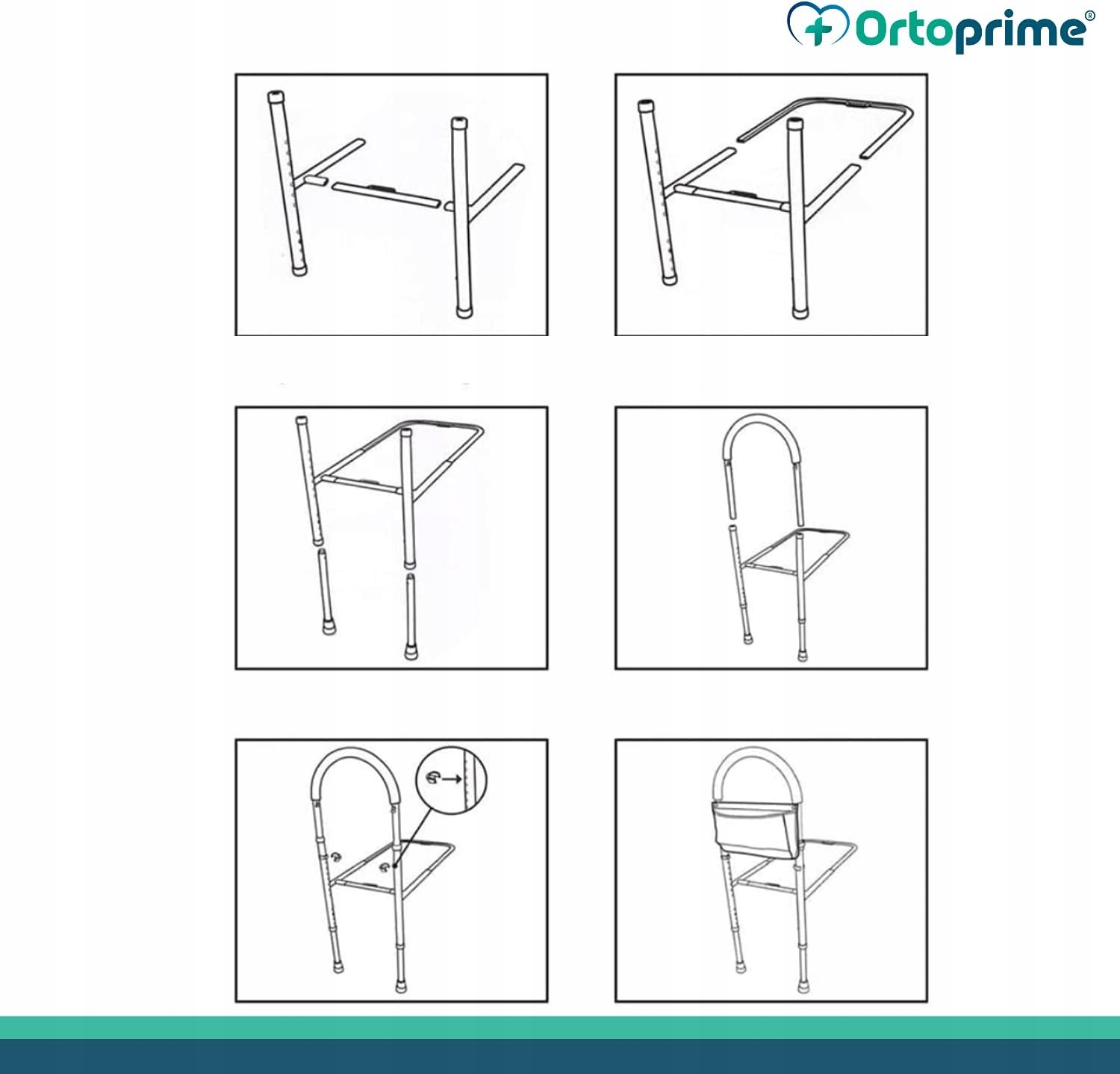 Ortoprime®