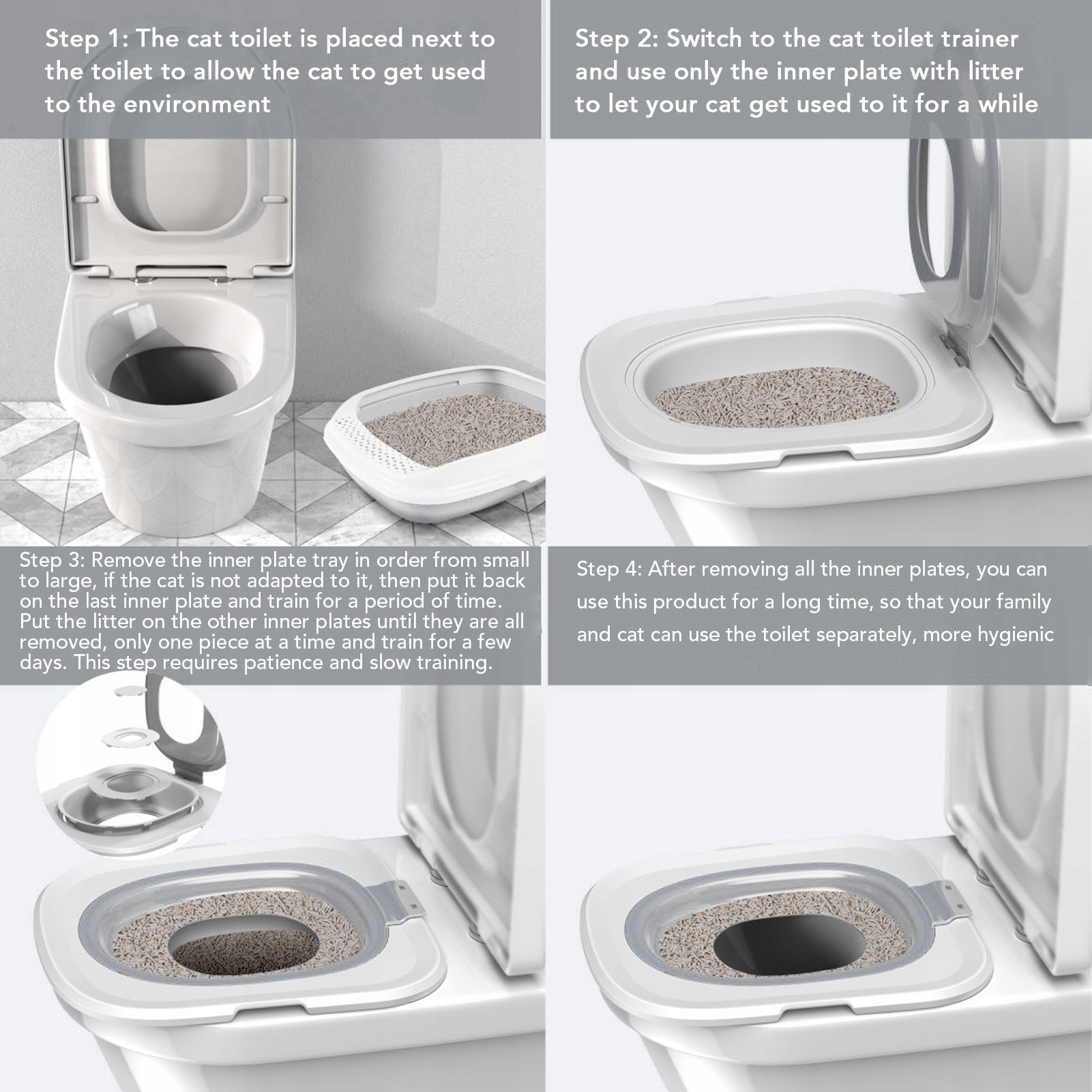 Step 1: The cat toilet is placed next to the toilet to allow the cat to get used to the environment

Step 2: Switch to the cat toilet trainer and use only the inner plate with litter to let your cat get used to it for a while

Step 3: Remove the inner plate tray in order from small to large, if the cat is not adapted to it, then put it back on the last inner plate and train for a period of time. Put the litter on the other inner plates until they are all removed, only one piece at a time and train for a few days. This step requires patience and slow training.

Step 4: After removing all the inner plates, you can use this product for a long time, so that your family and cat can use the toilet separately, more hygienic