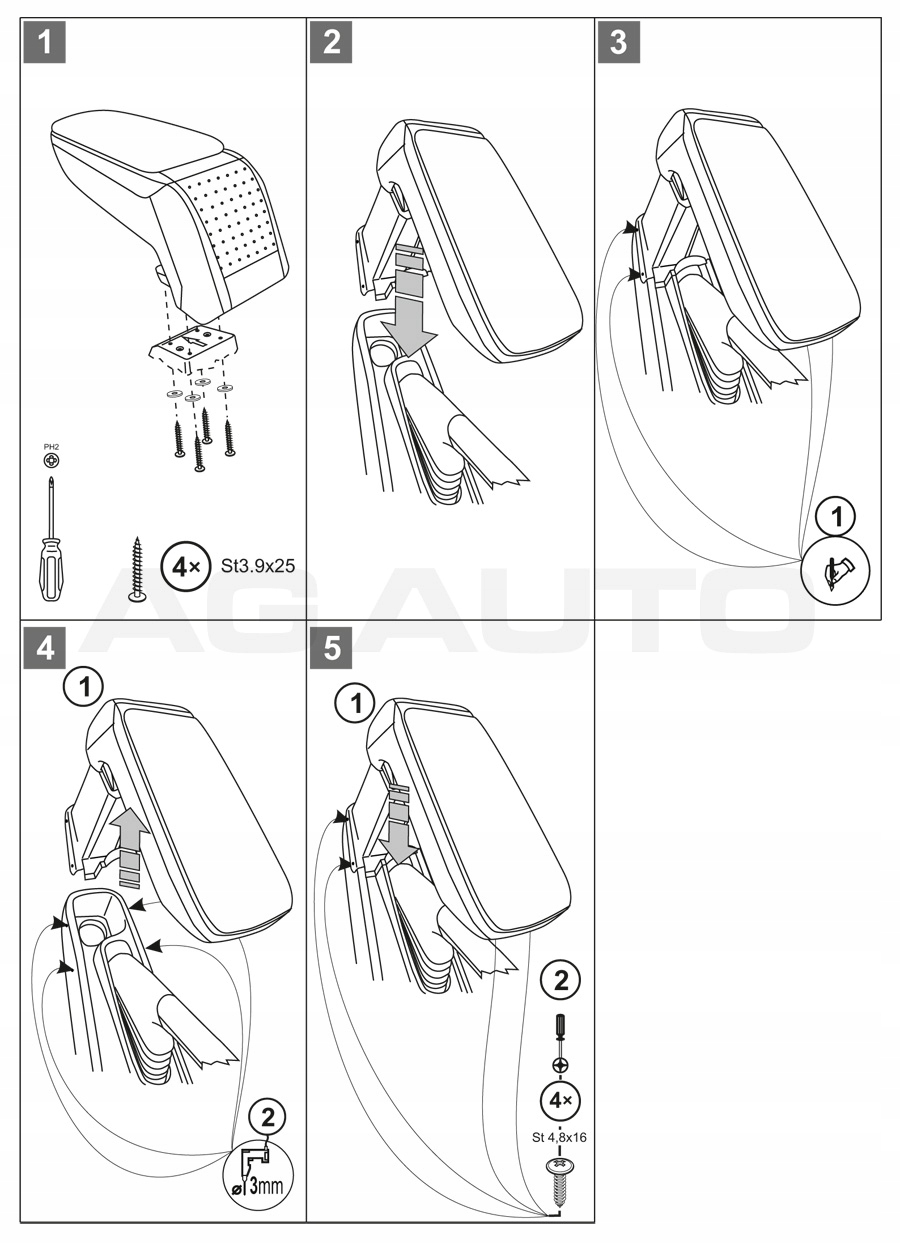 1

PH2

4× St3.9x25

2

3

1

AG AUTO

4

1

2

ø 3mm

5

1

2

4×

St 4,8x16