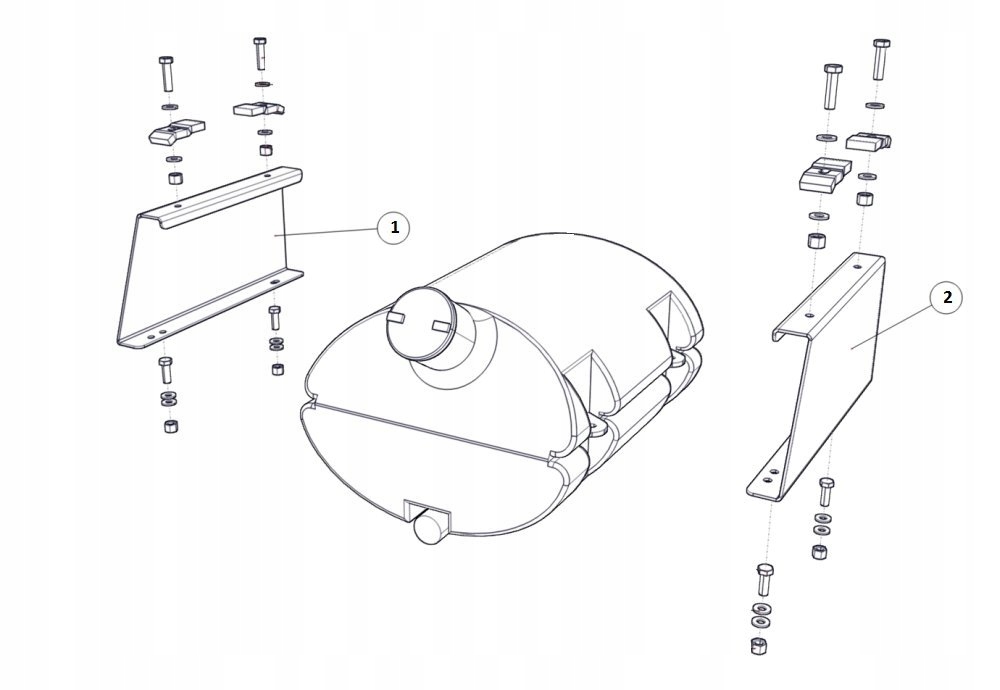 1

2