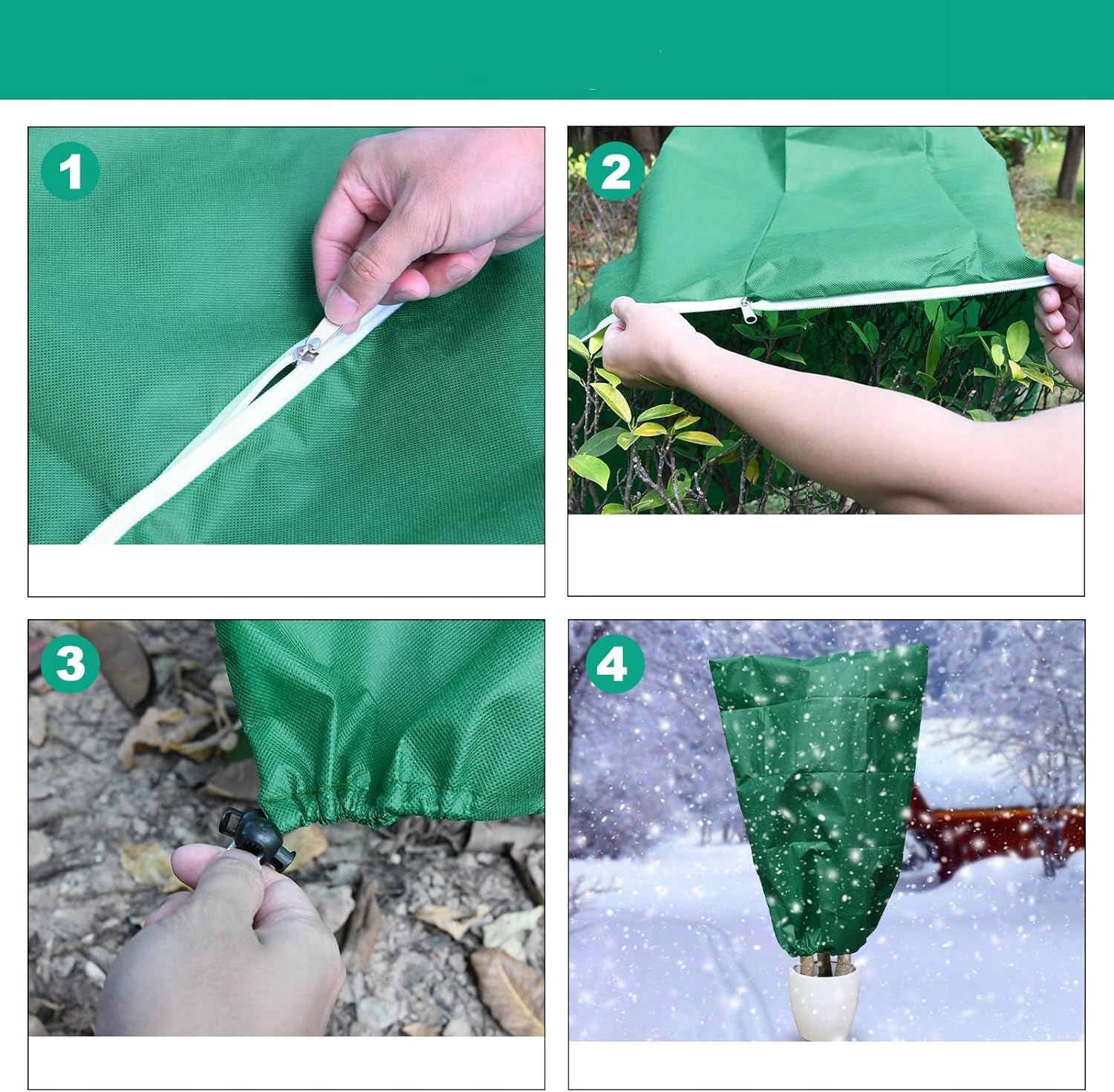 1

2

3

4