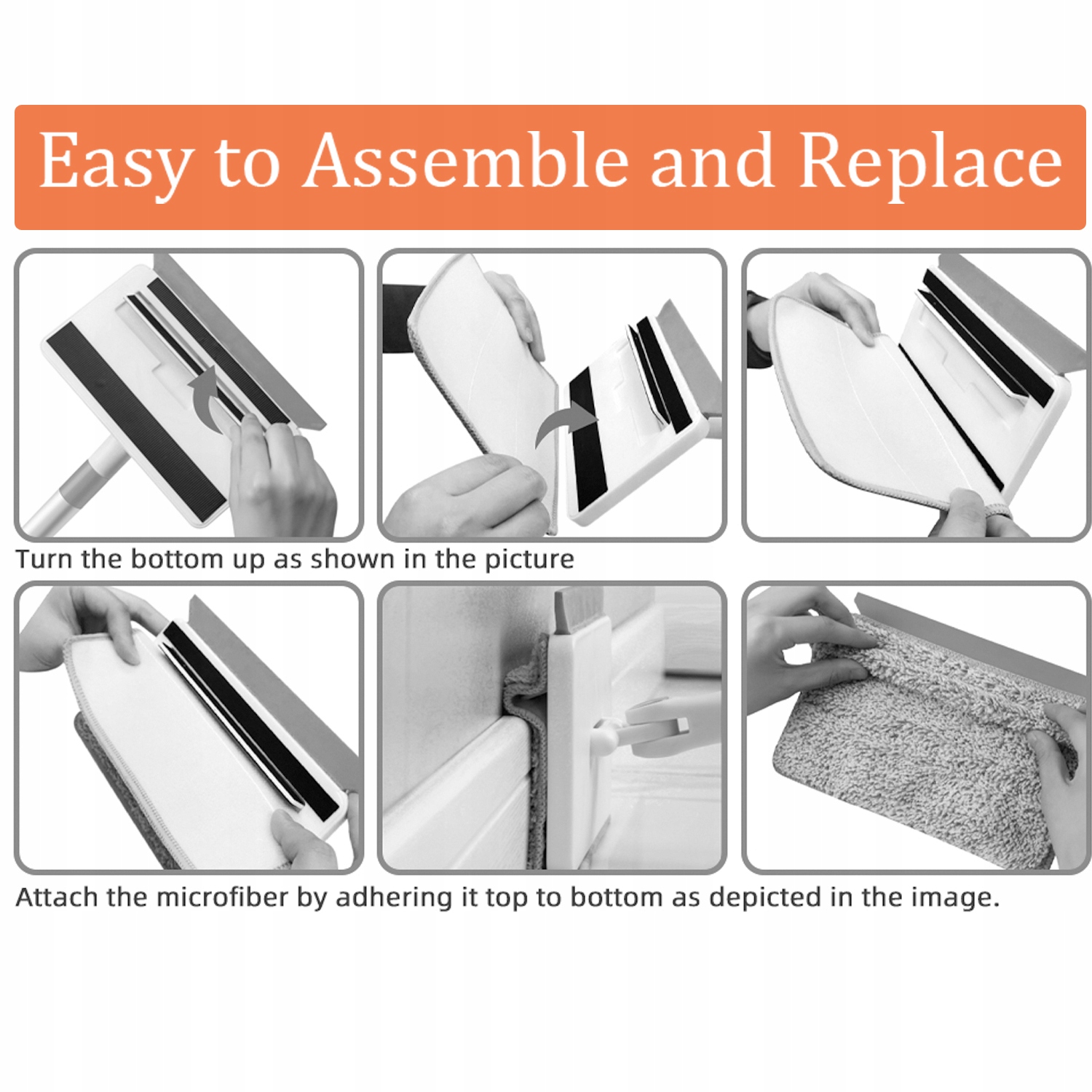 Easy to Assemble and Replace

Turn the bottom up as shown in the picture

Attach the microfiber by adhering it top to bottom as depicted in the image.