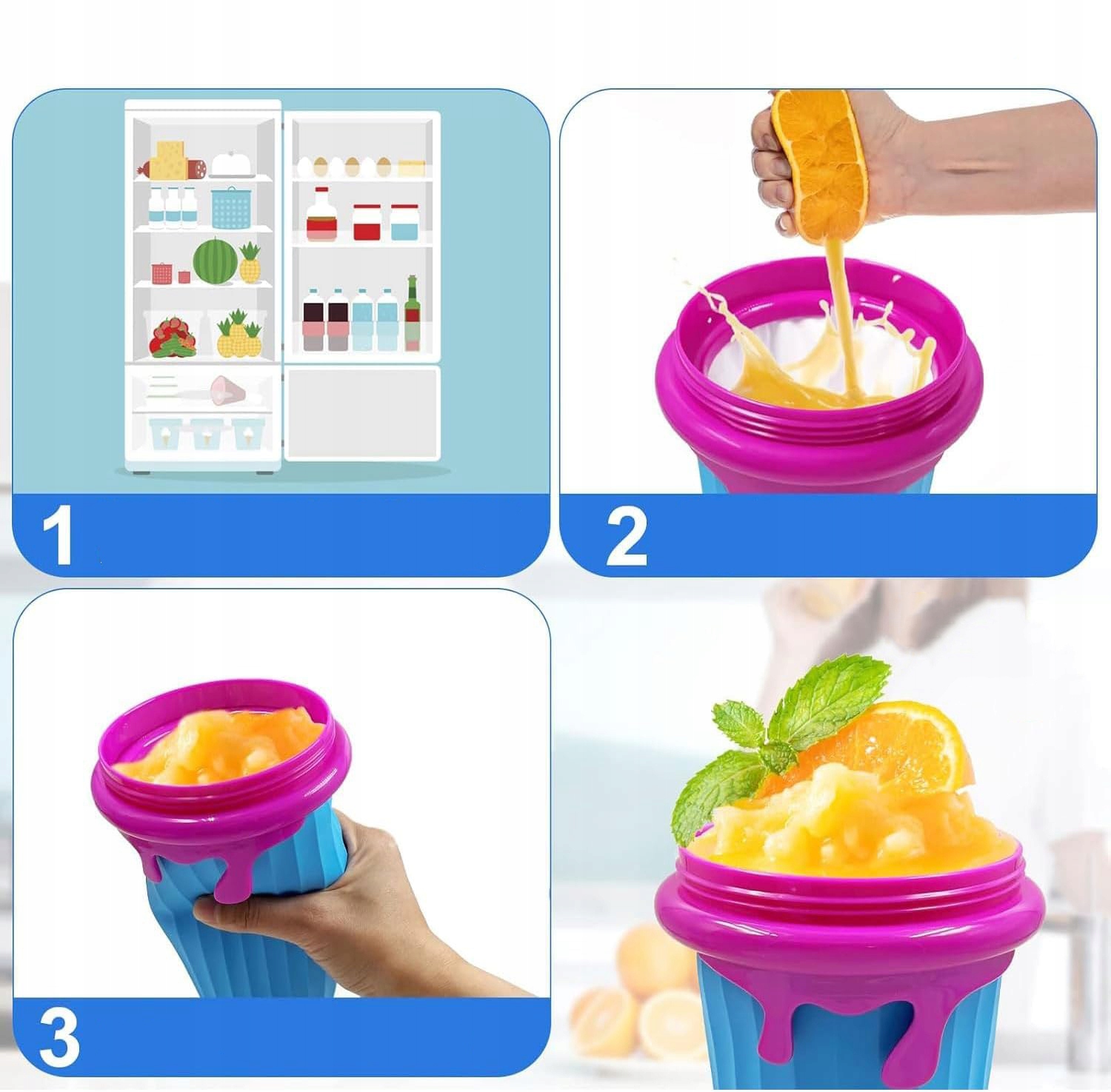 1

2

3