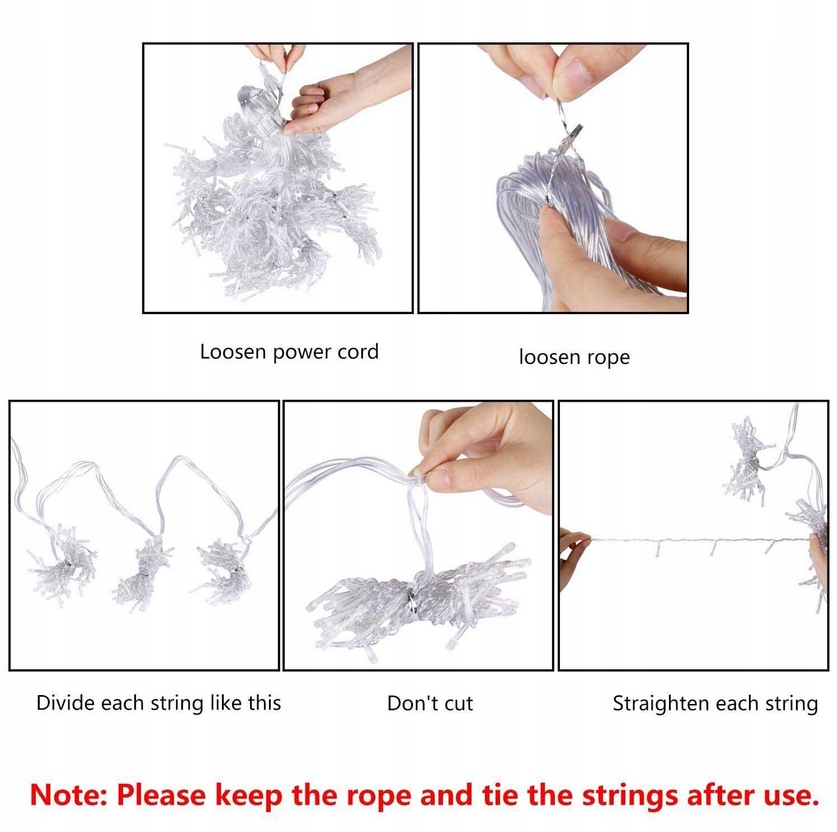 Loosen power cord

loosen rope

Divide each string like this

Don't cut

Straighten each string

Note: Please keep the rope and tie the strings after use.