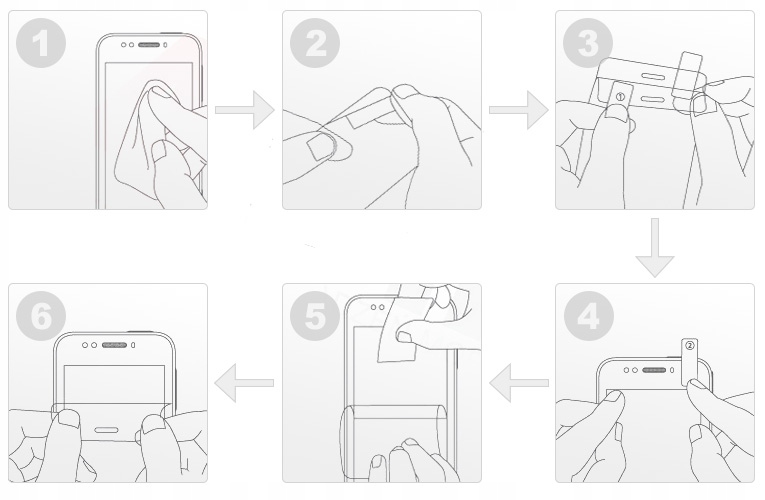 1

2

3

①

4

②

5

6