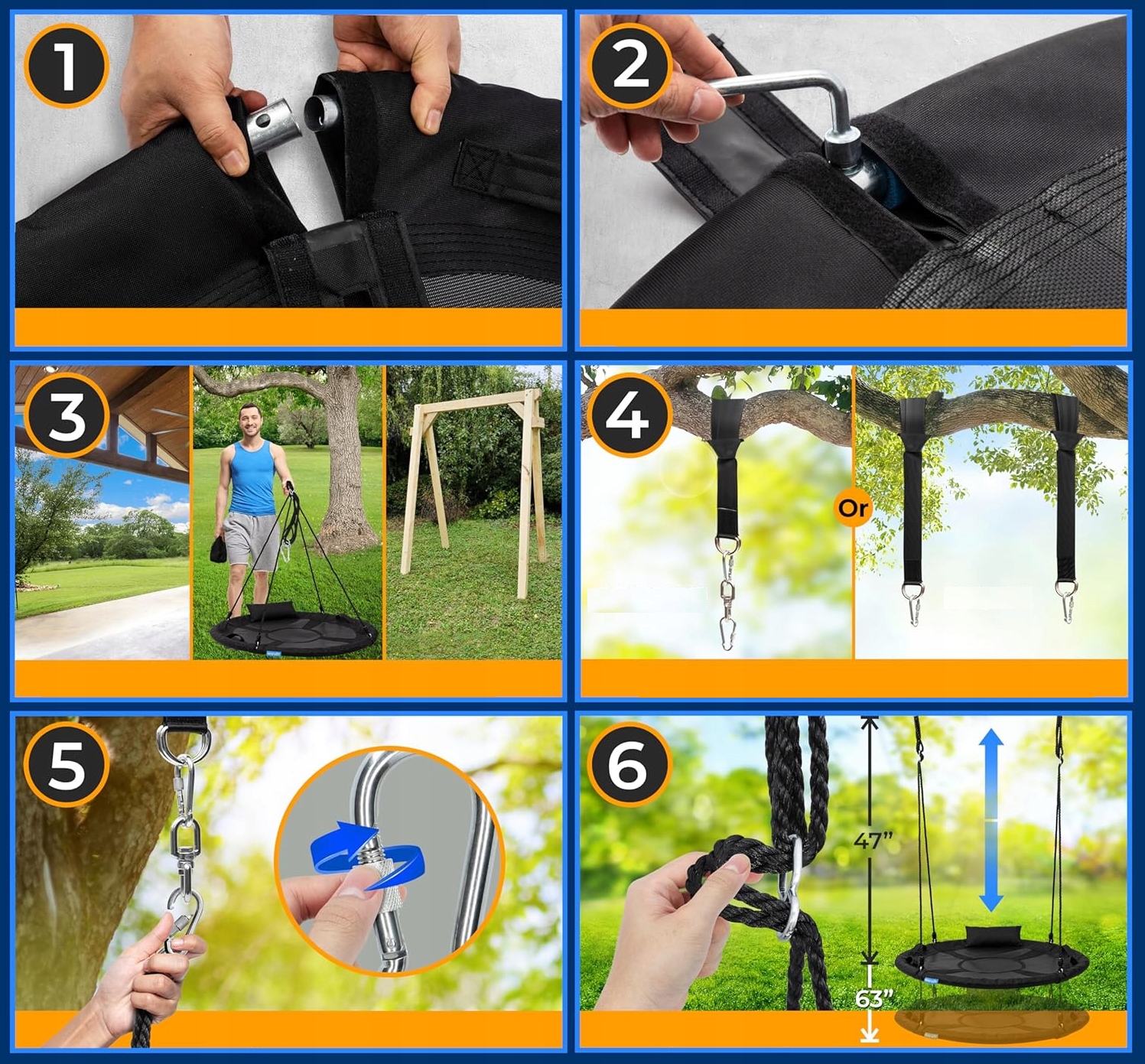 1

2

3

4

Or

5

6

47"

63"