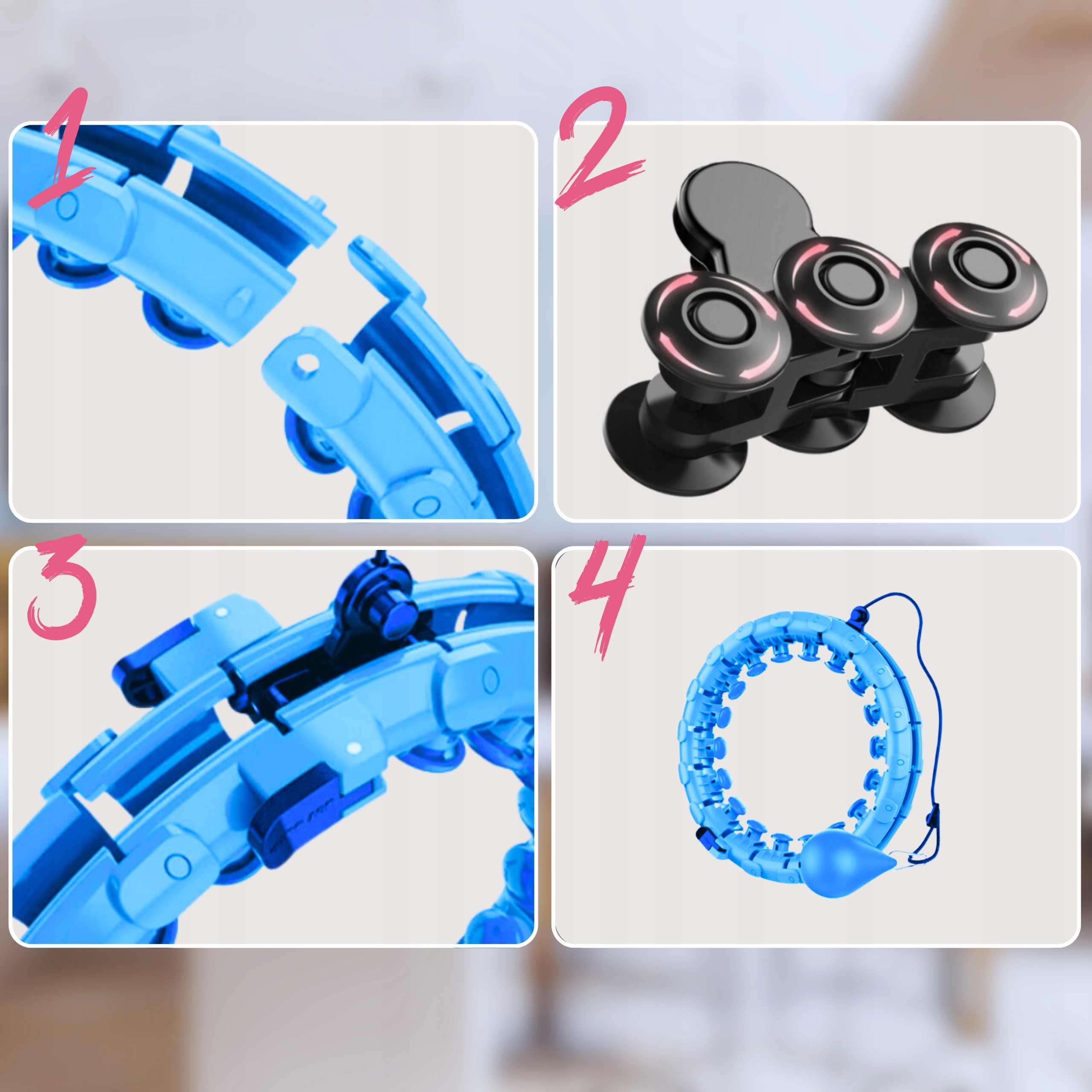 1

2

3

4