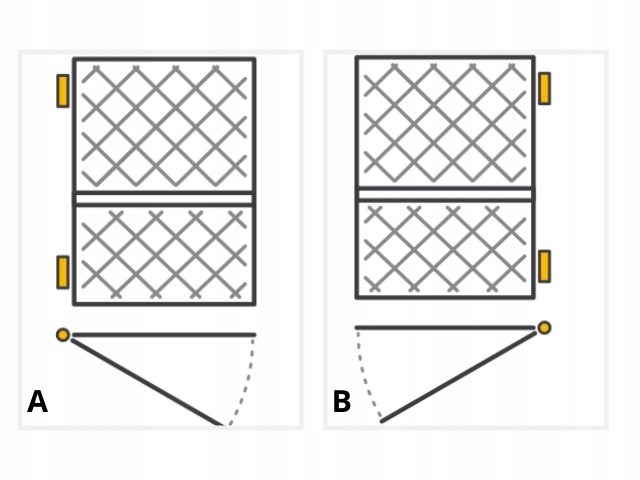 A

B