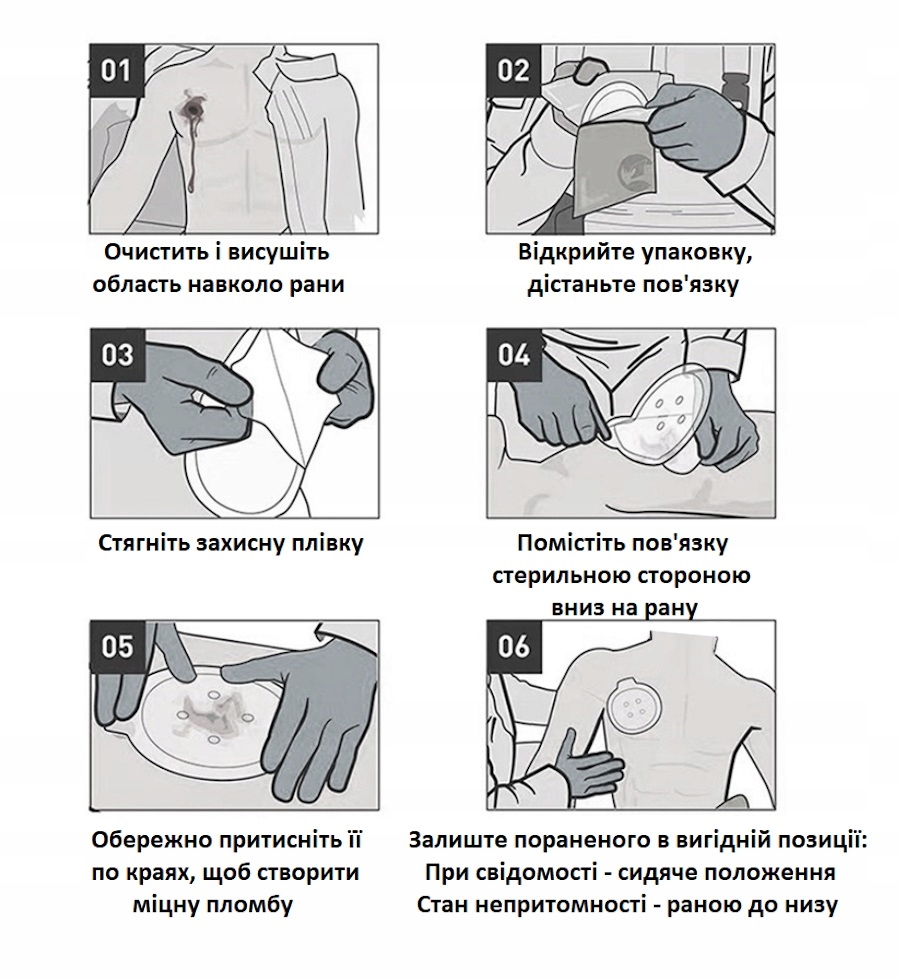 01

Очистить і висушіть область навколо рани

02

Відкрийте упаковку, дістаньте пов'язку

03

Стягніть захисну плівку

04

Помістіть пов'язку стерильною стороною вниз на рану

05

Обережно притисніть її по краях, щоб створити міцну пломбу

06

Залиште пораненого в вигідній позиції:
При свідомості - сидяче положення
Стан непритомності - раною до низу