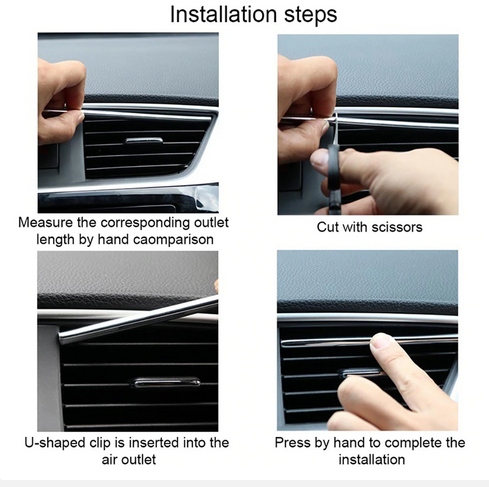 Installation steps

Measure the corresponding outlet length by hand caomparison

Cut with scissors

U-shaped clip is inserted into the air outlet

Press by hand to complete the installation